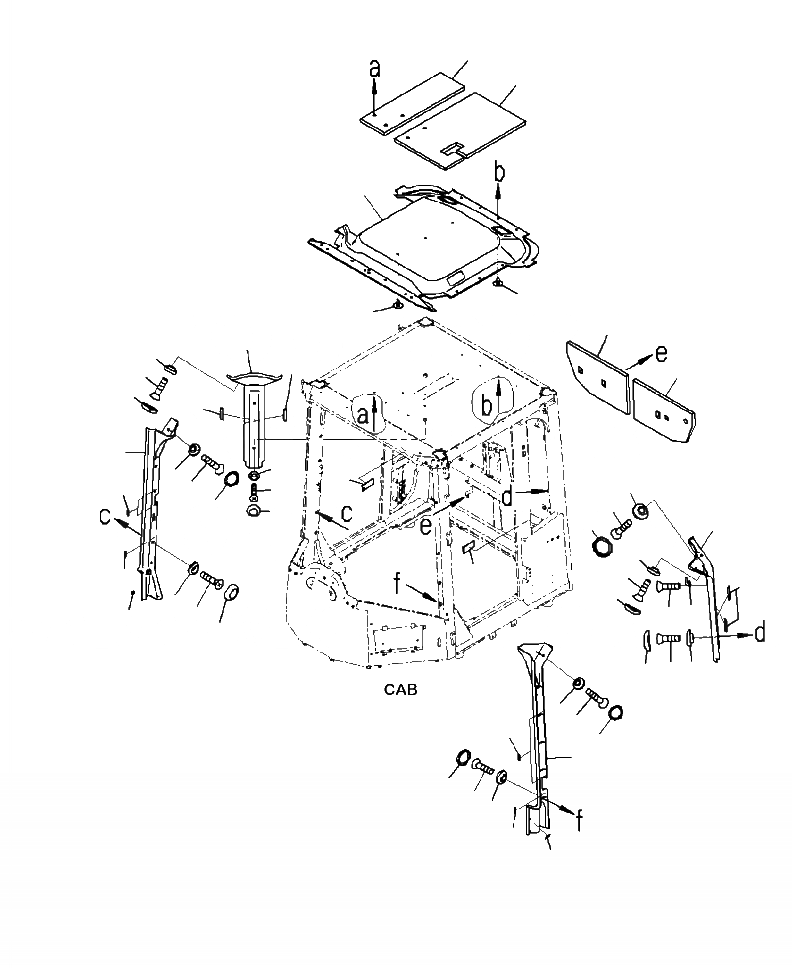 a
b
e
a
b
c
c
e
d
f
d
CAB
f