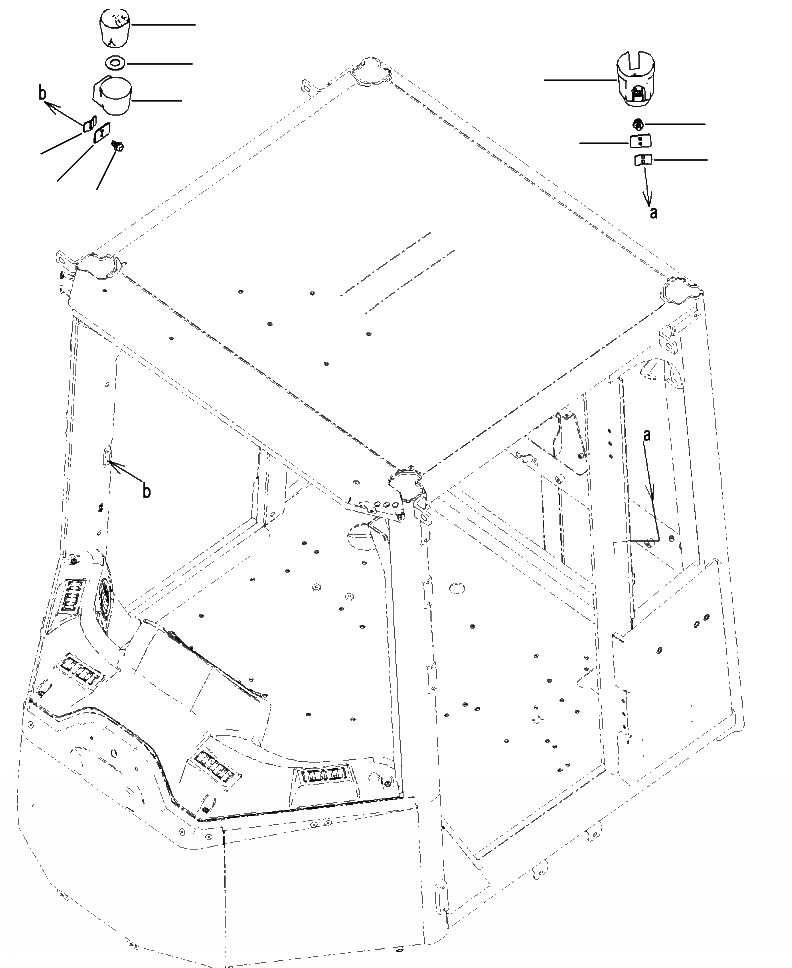 b
a
a
b