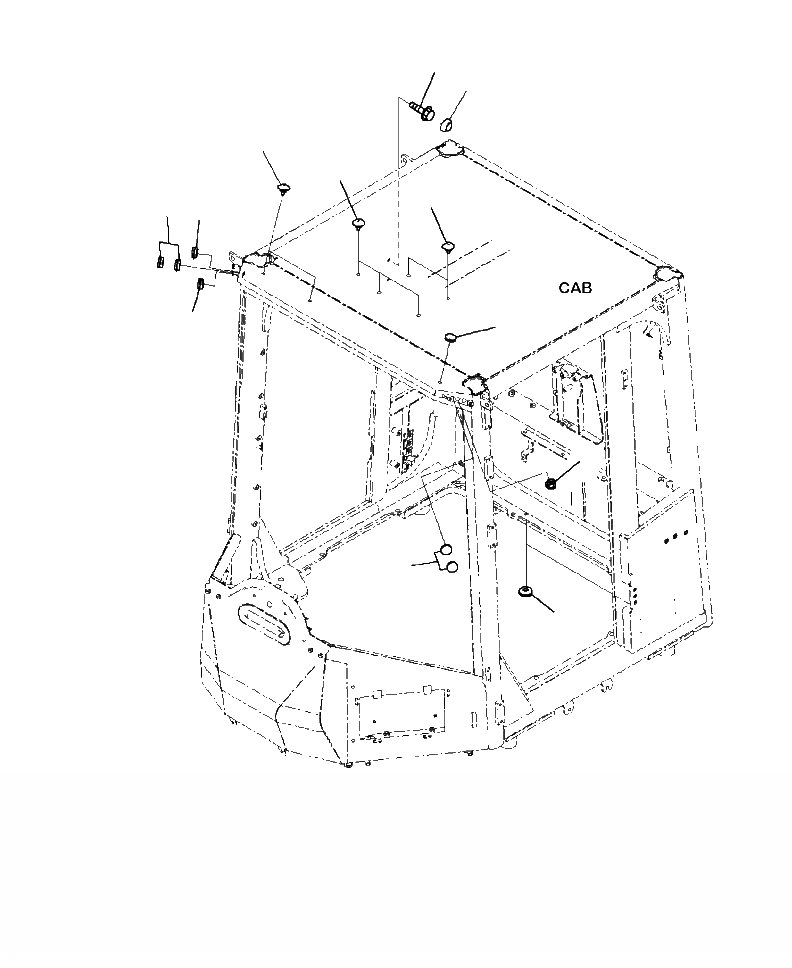 CAB