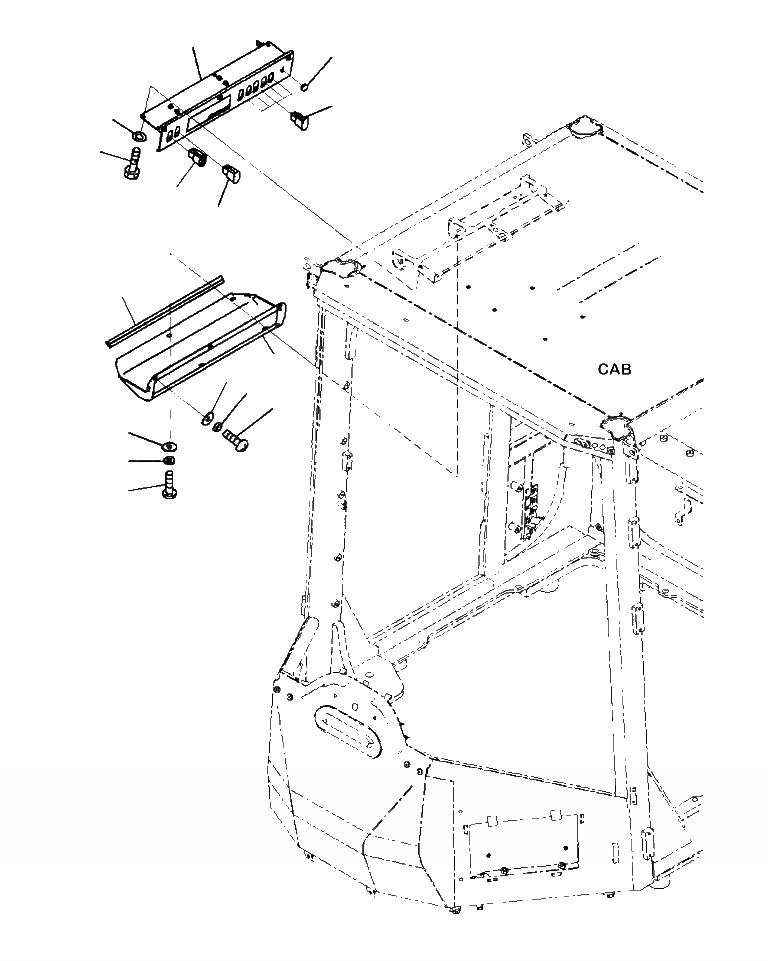 CAB