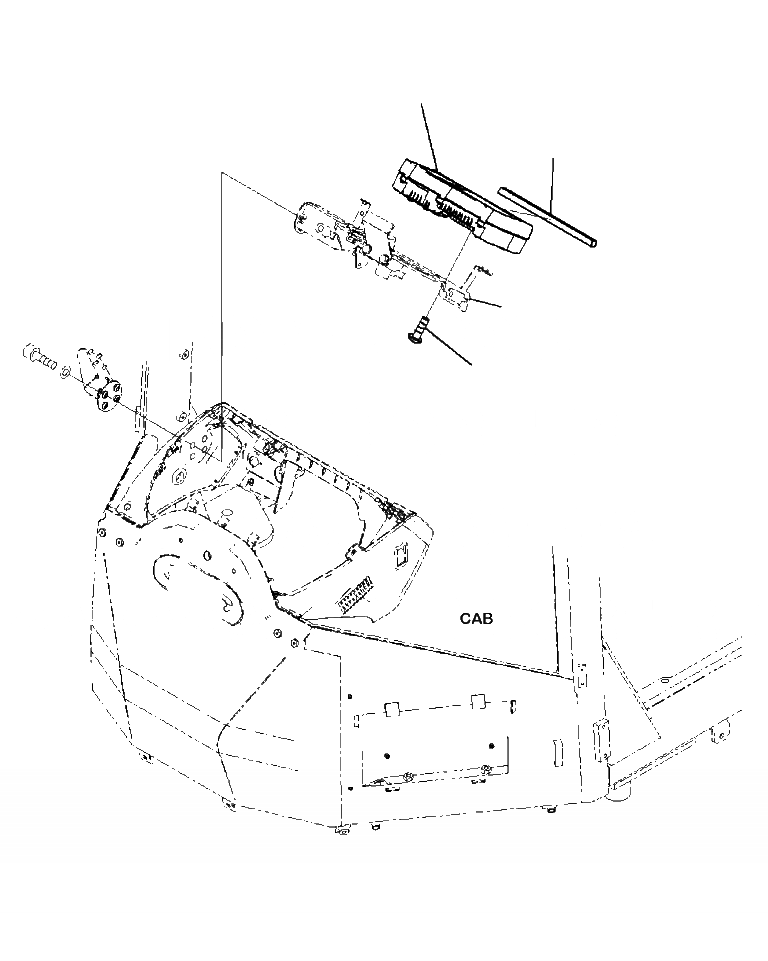 CAB