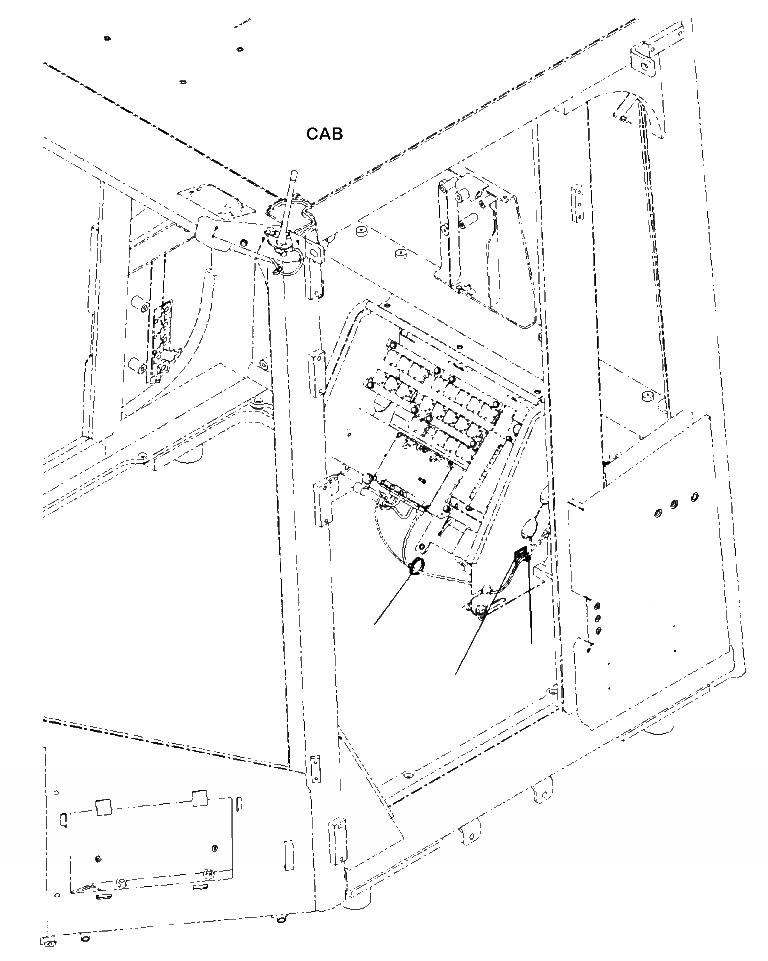 CAB