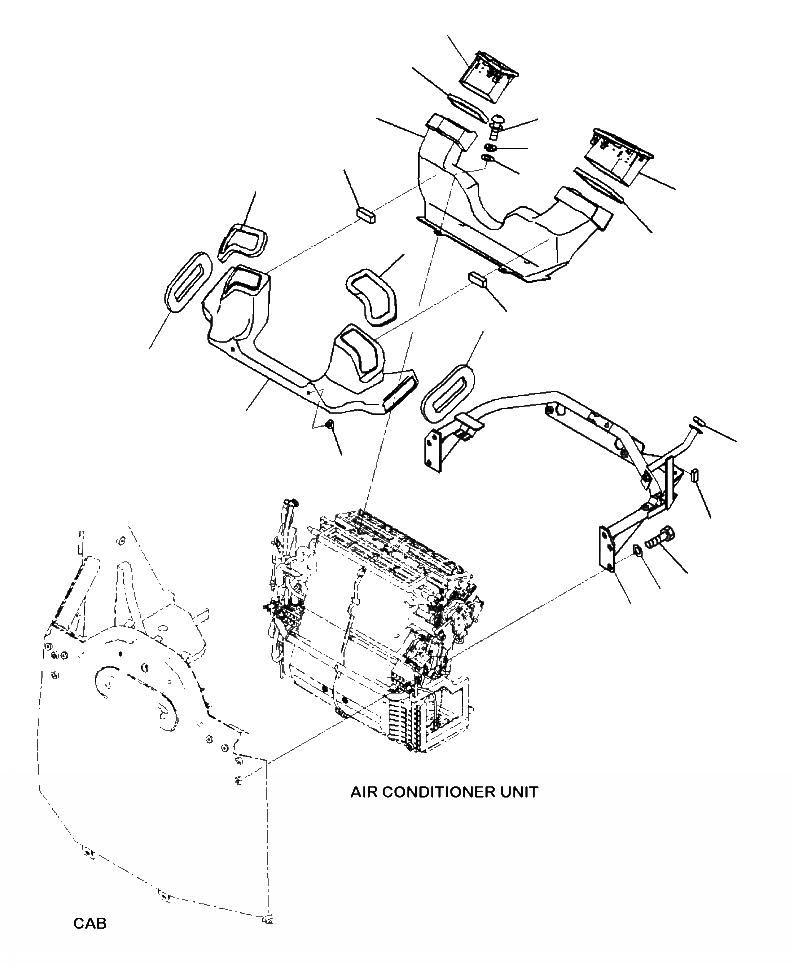 AIR CONDITIONER UNIT

CAB