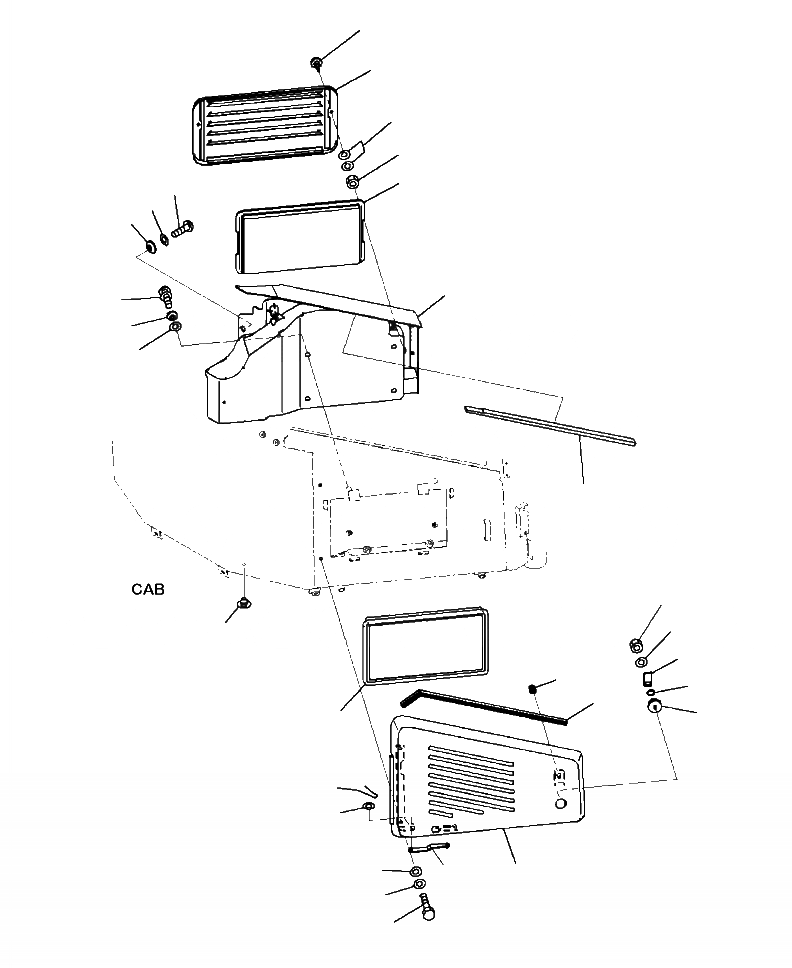 CAB