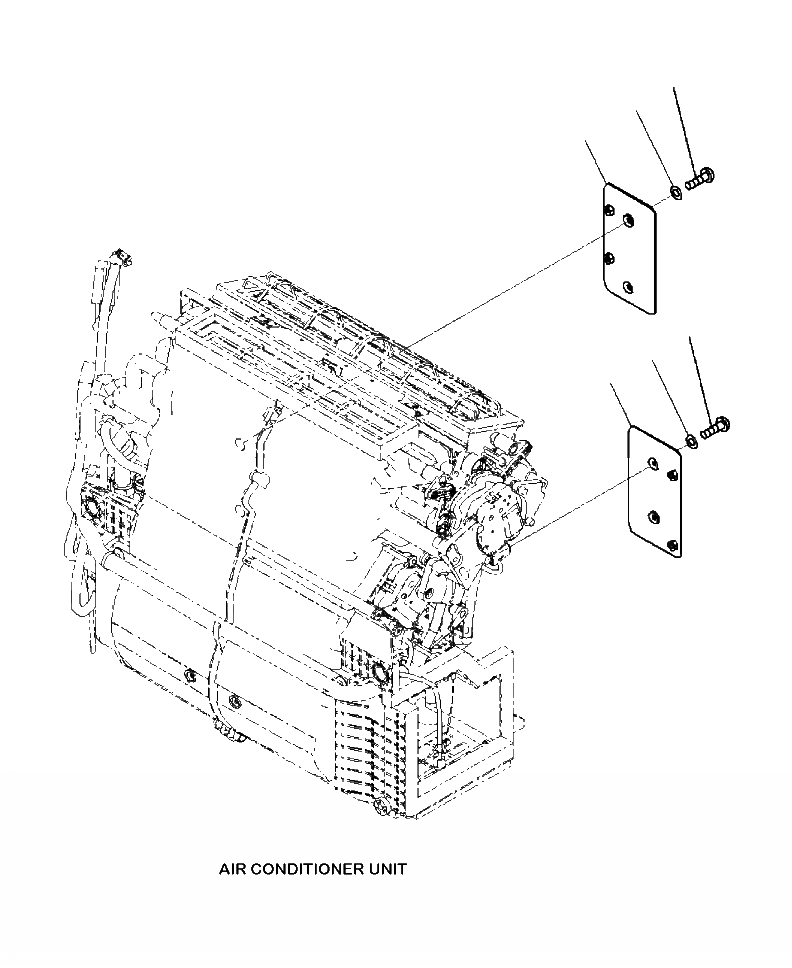 AIR CONDITIONER UNIT