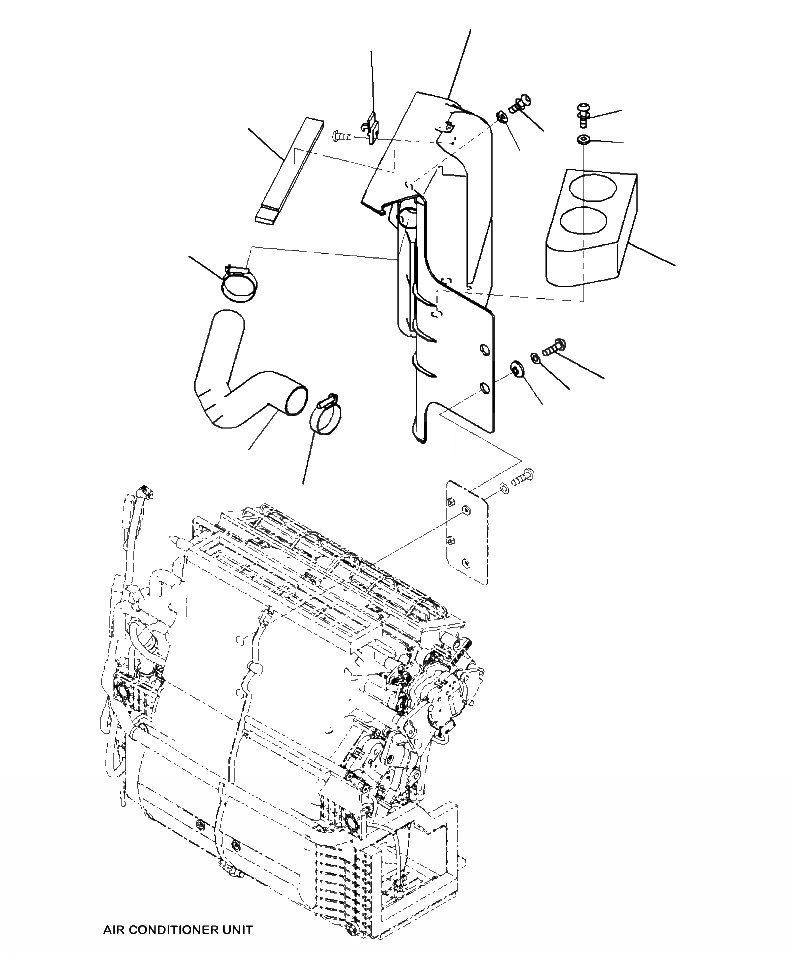 AIR CONDITIONER UNIT