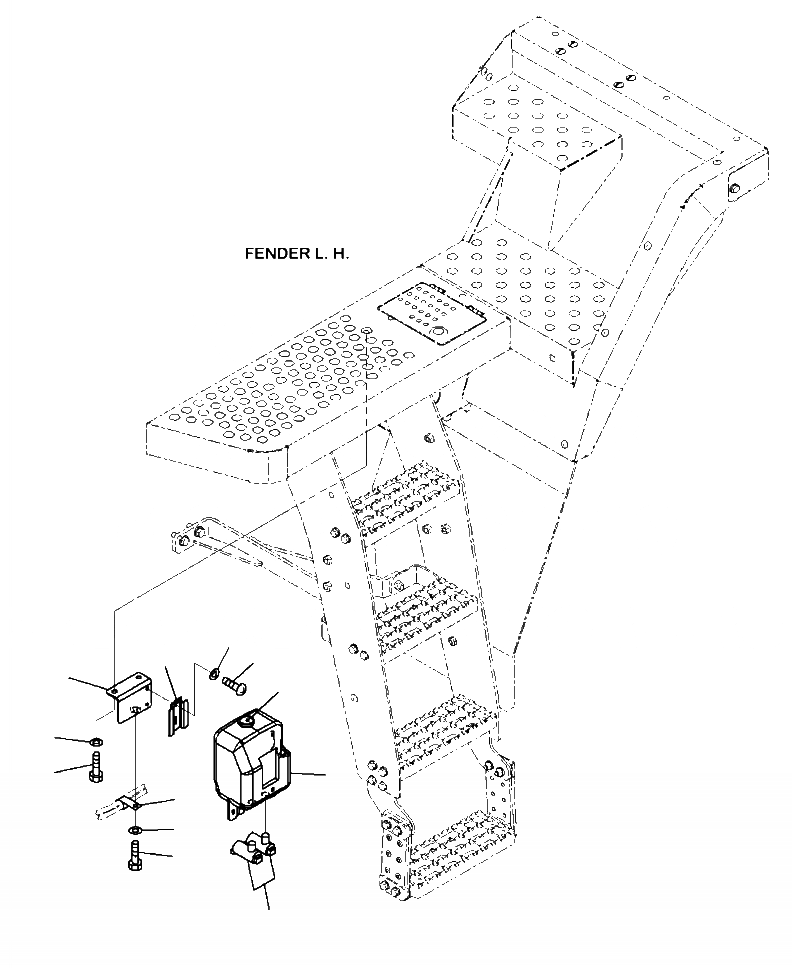 FENDER L. H.