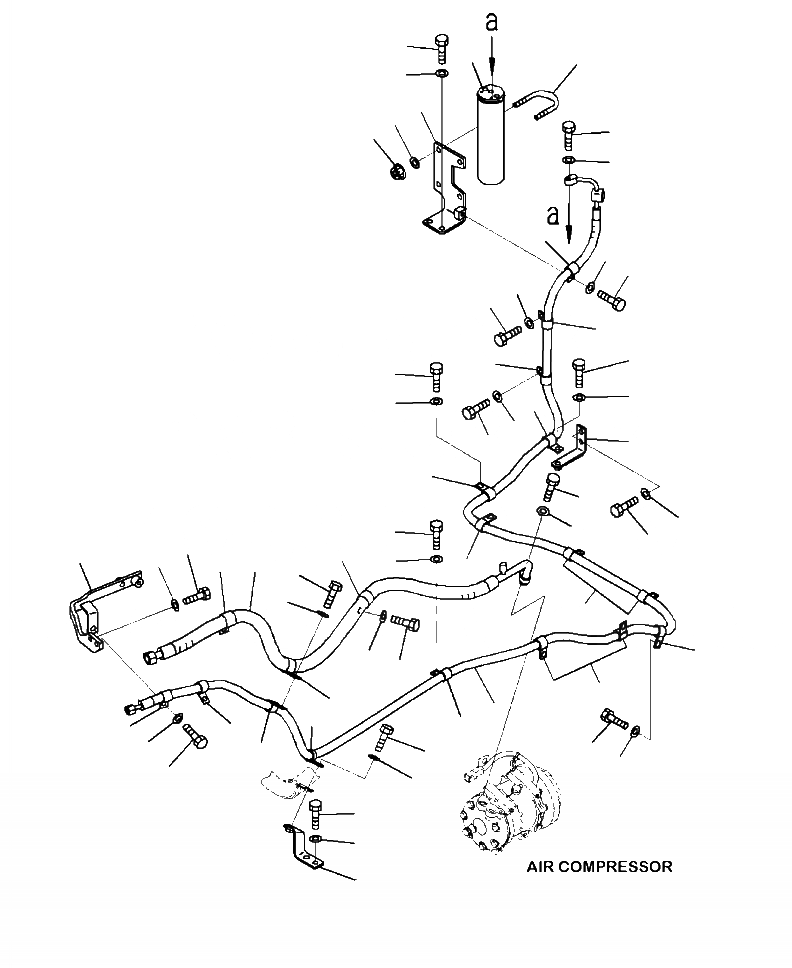 a

a

AIR COMPRESSOR