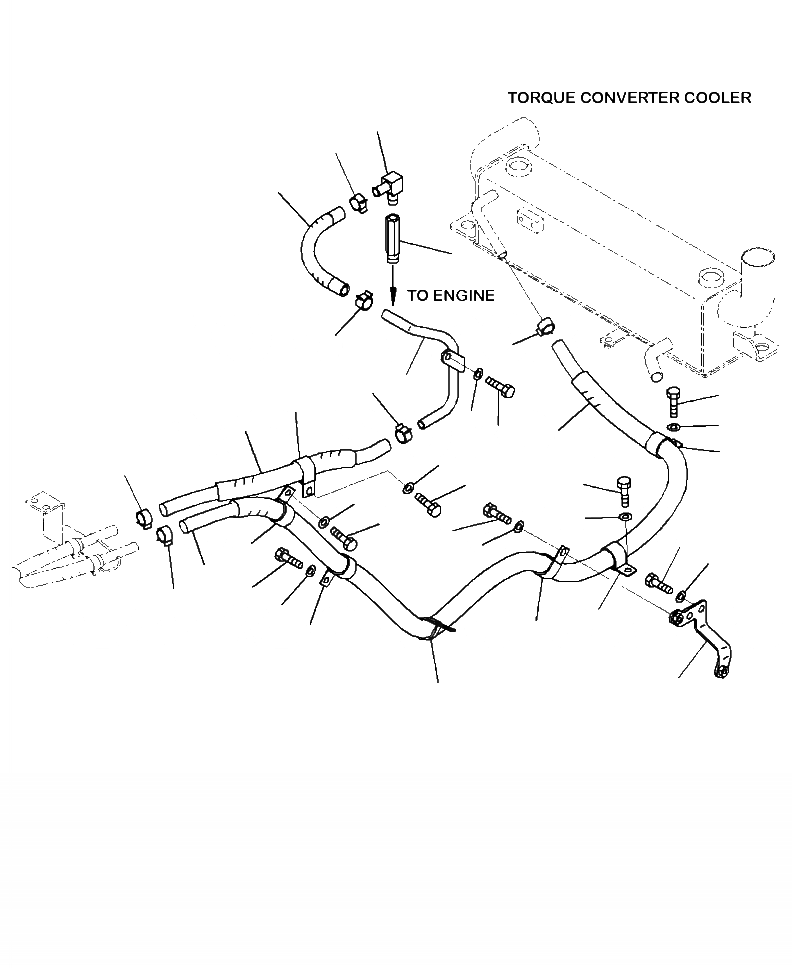 TORQUE CONVERTER COOLER

TO ENGINE