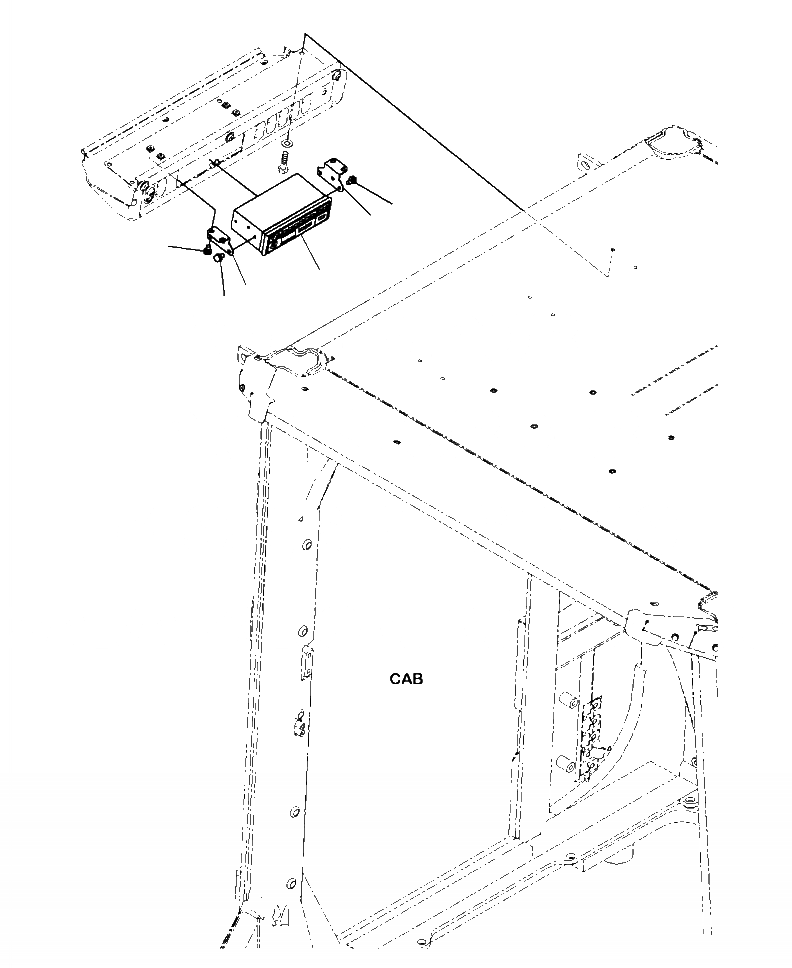 CAB