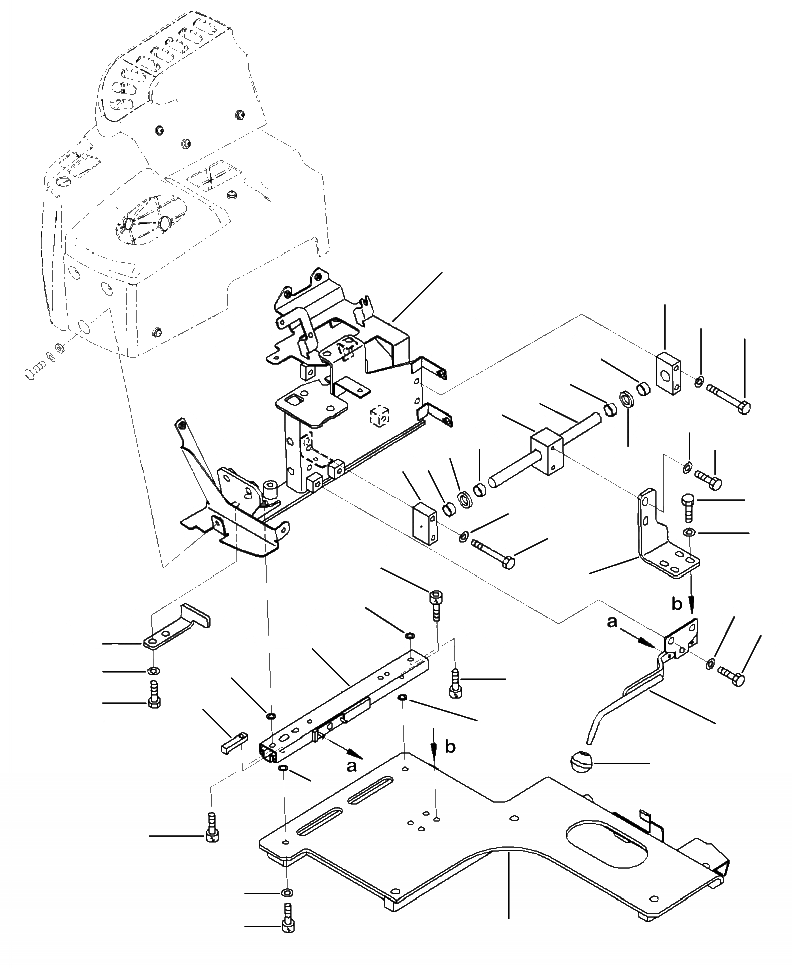 b
a
a
b