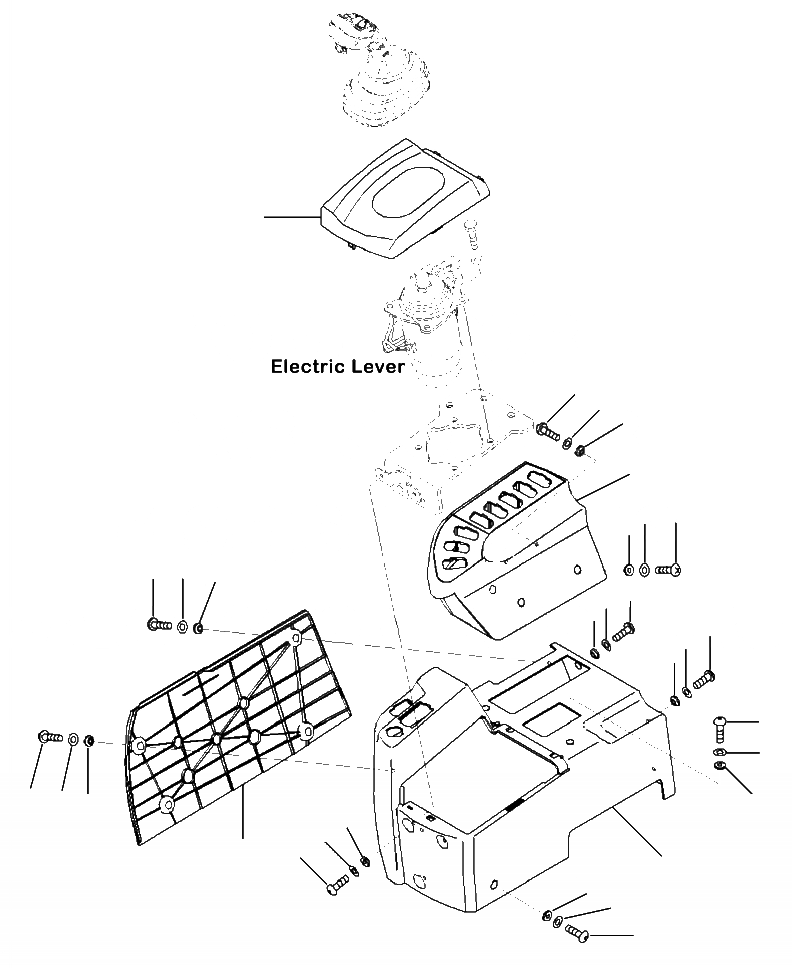 Electric Lever