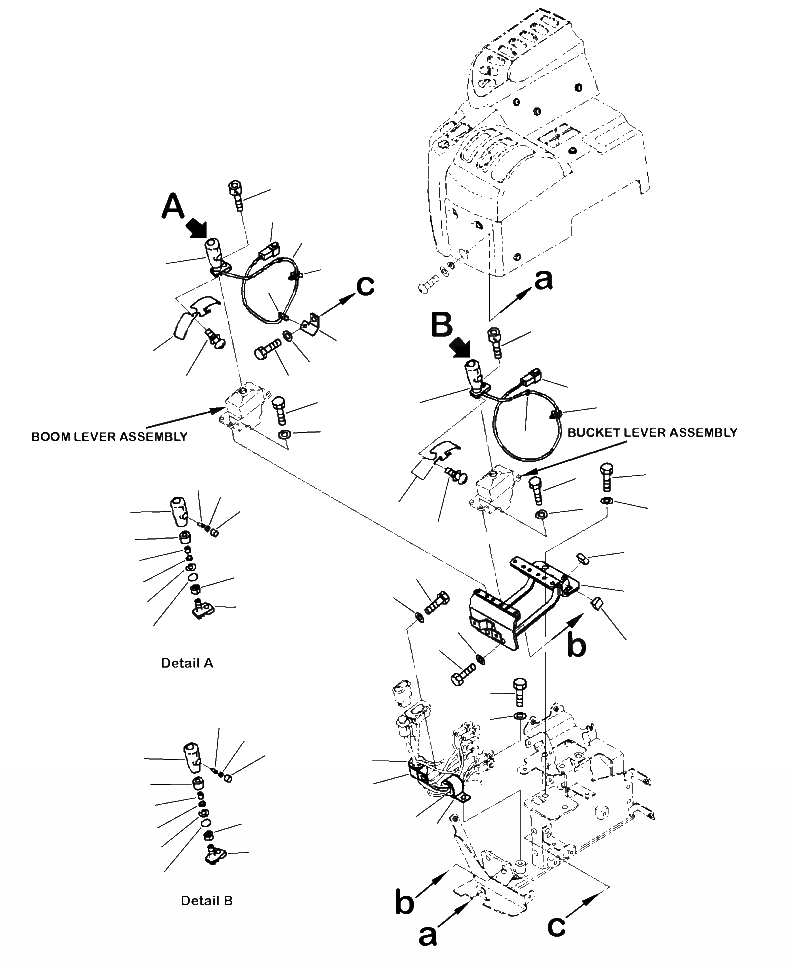 A
c
a
B
BOOM LEVER ASSEMBLY
BUCKET LEVER ASSEMBLY
b
Detail A
Detail B
b
a
c