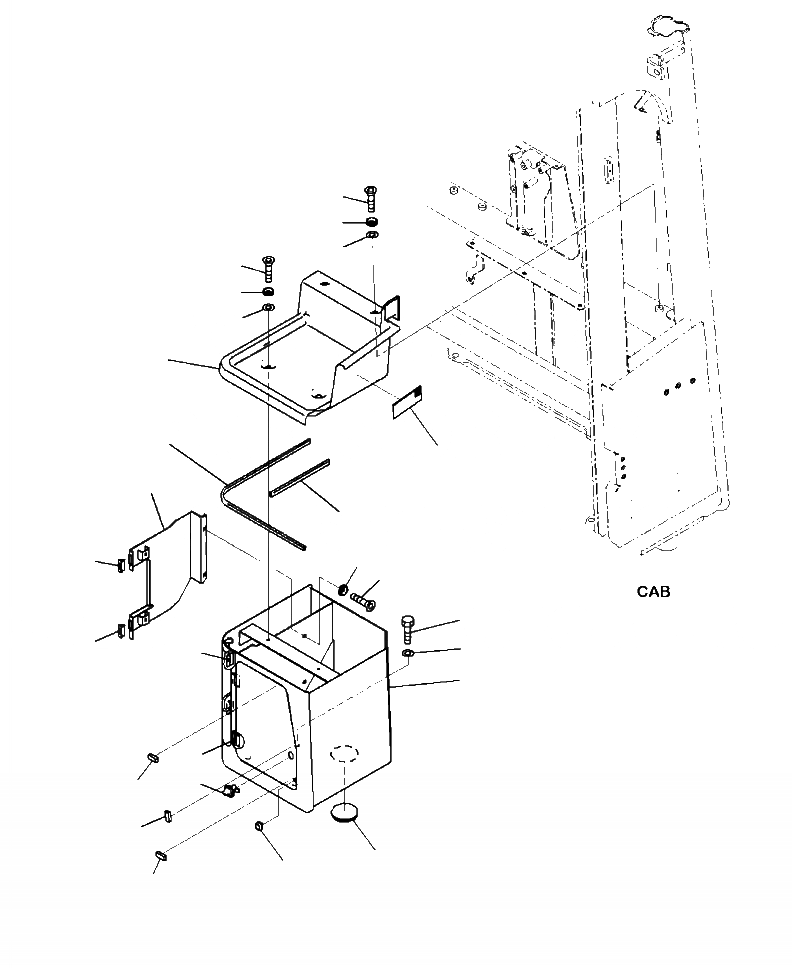 CAB