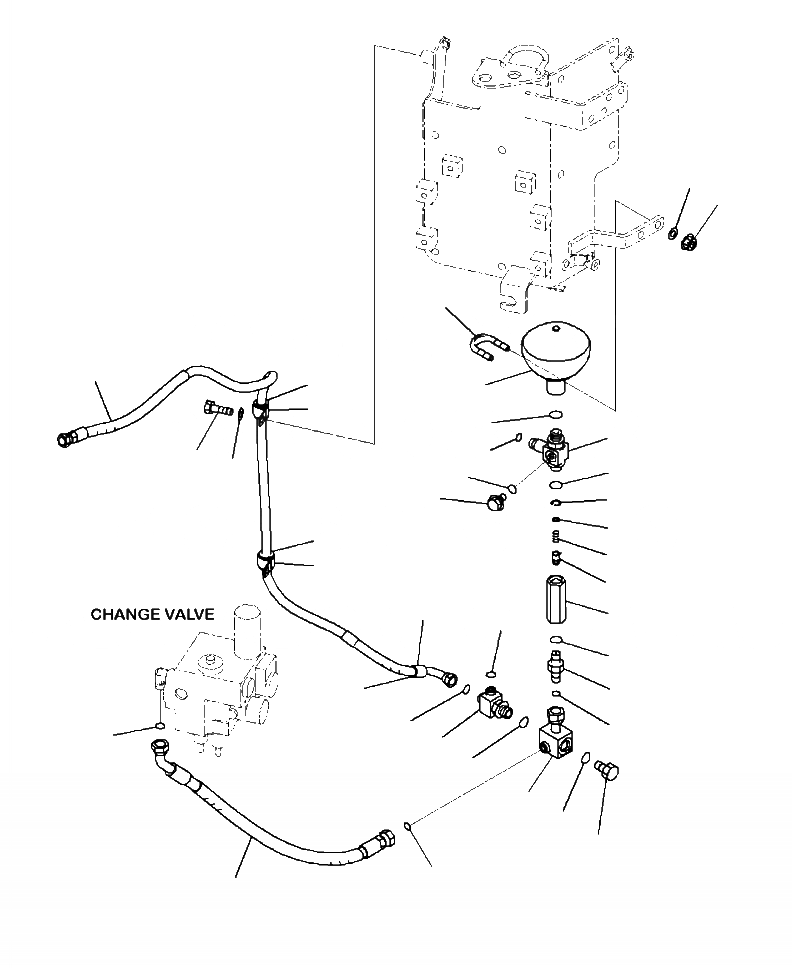 CHANGE VALVE