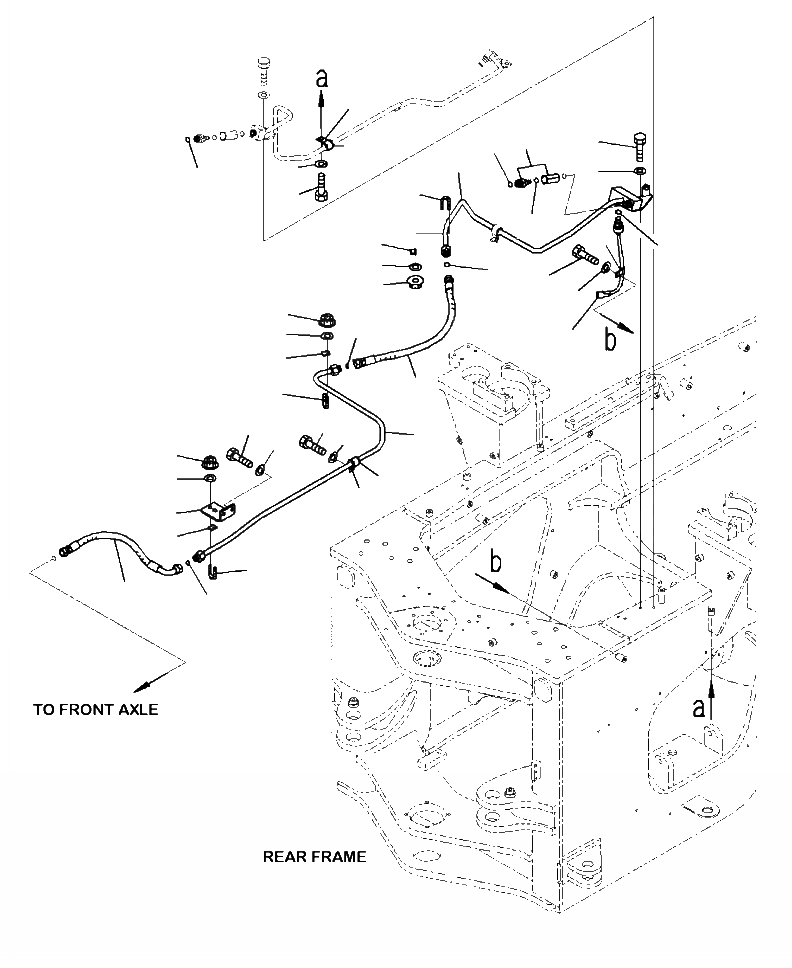 a

b

b

a

TO FRONT AXLE

REAR FRAME