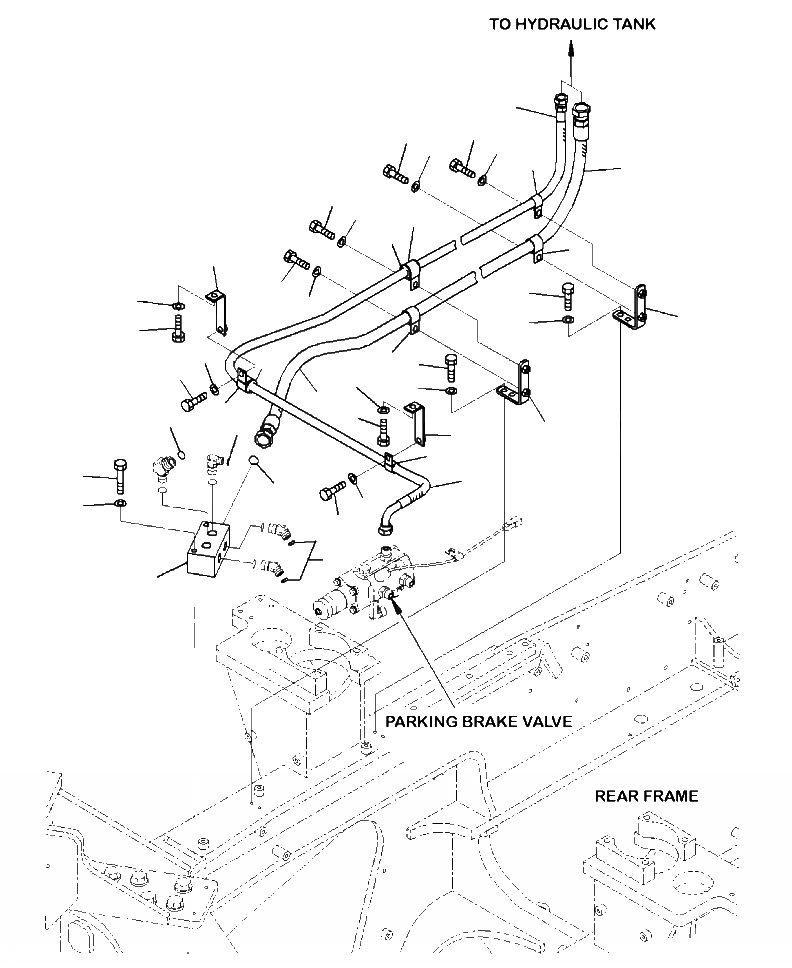 TO HYDRAULIC TANK

PARKING BRAKE VALVE

REAR FRAME