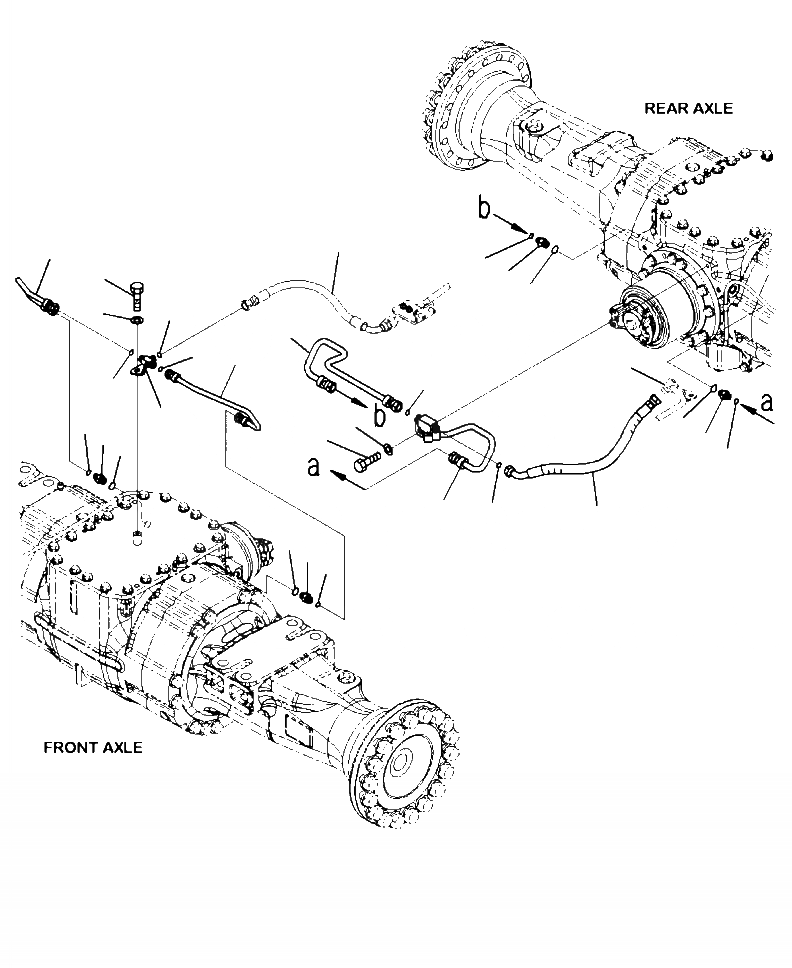 REAR AXLE

b

b

a

a

FRONT AXLE