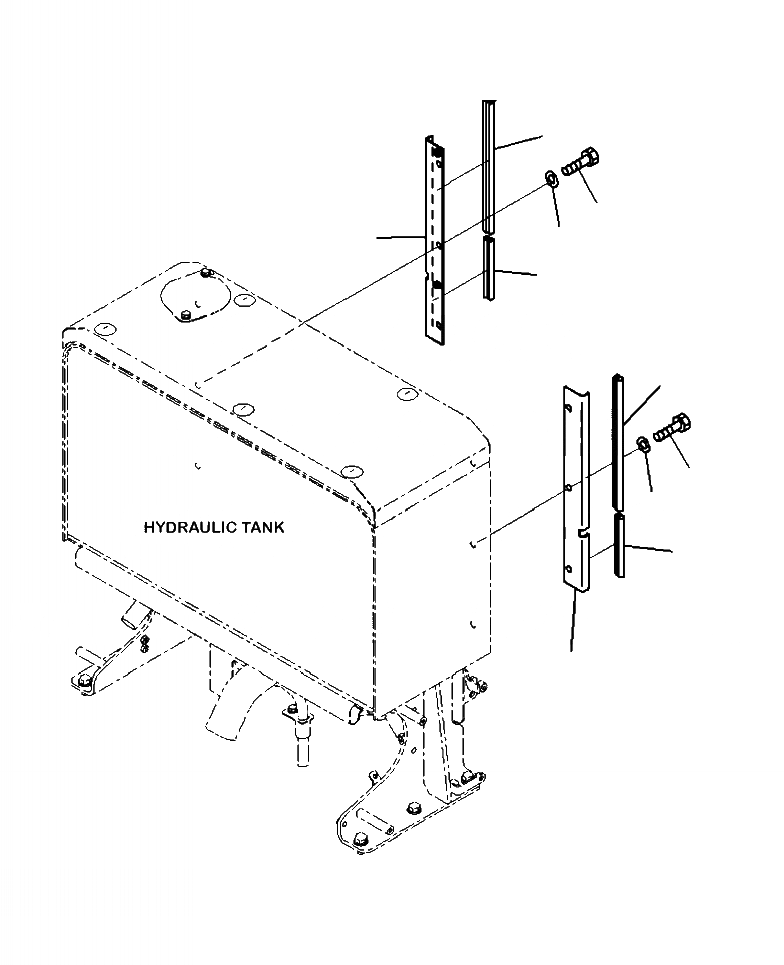 HYDRAULIC TANK