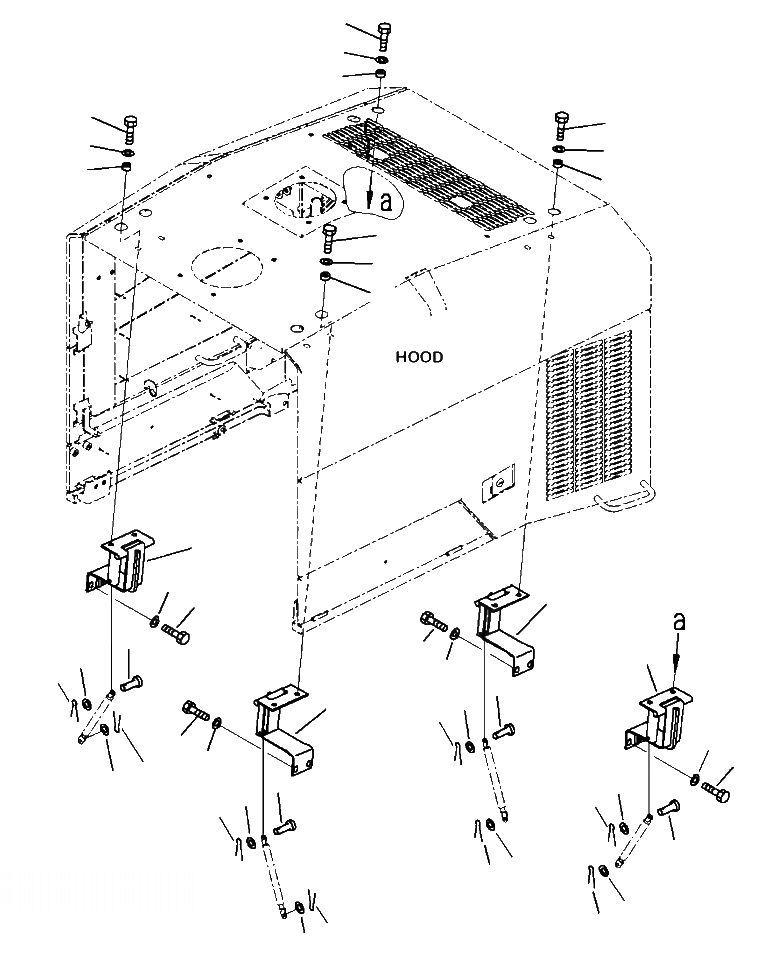 a
HOOD
a