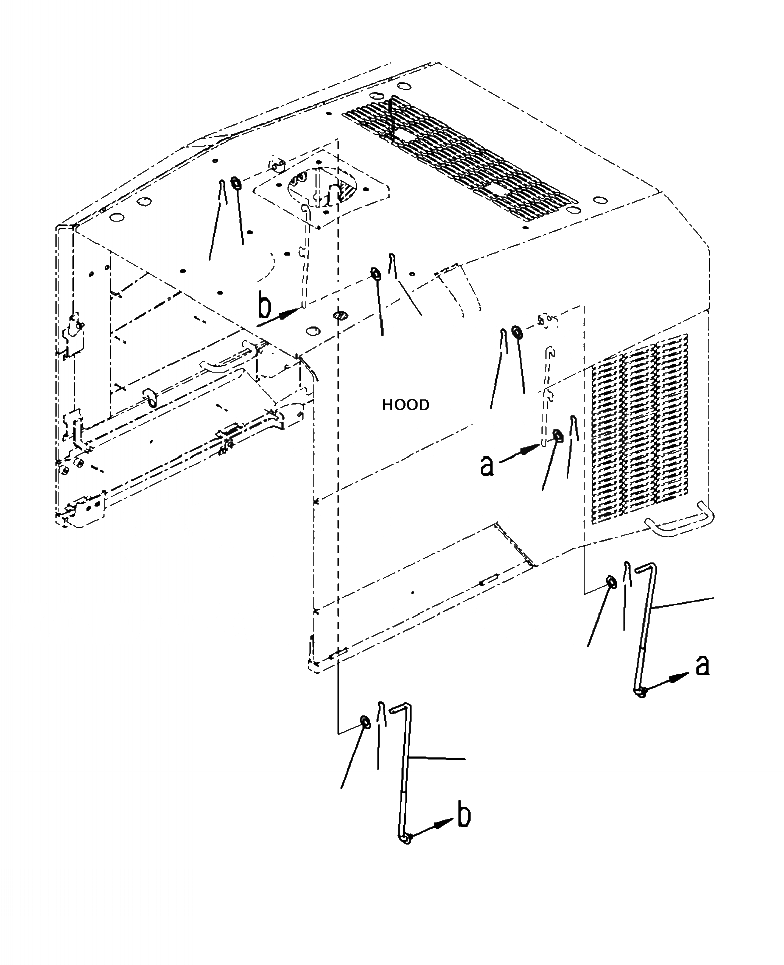 b

HOOD

a

a

b