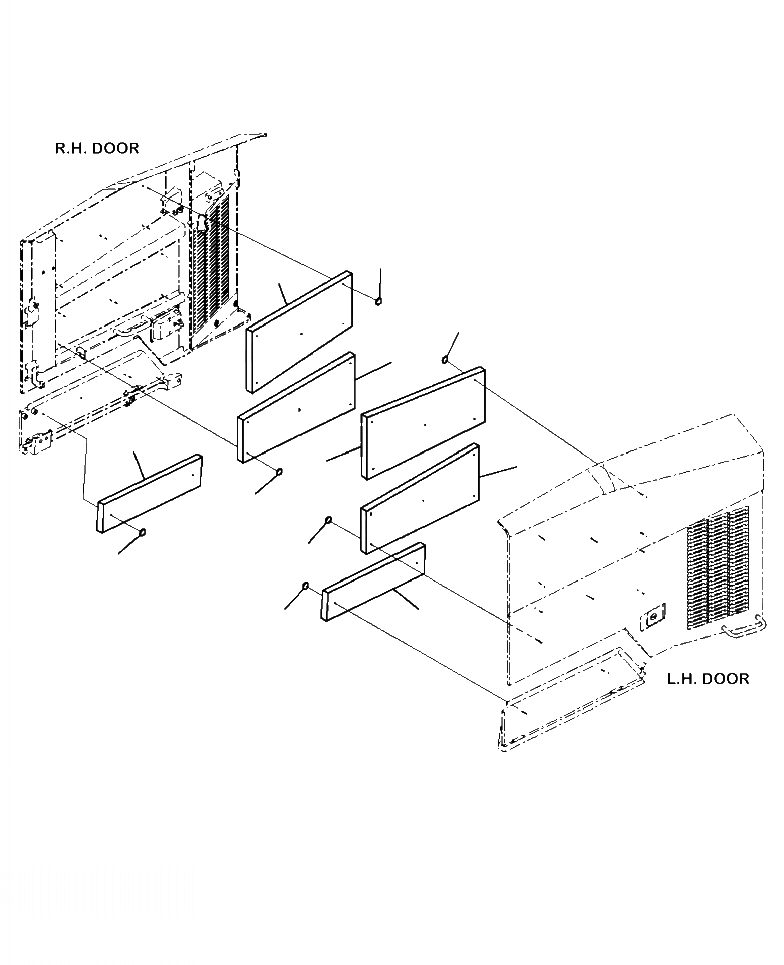 R.H. DOOR

L.H. DOOR