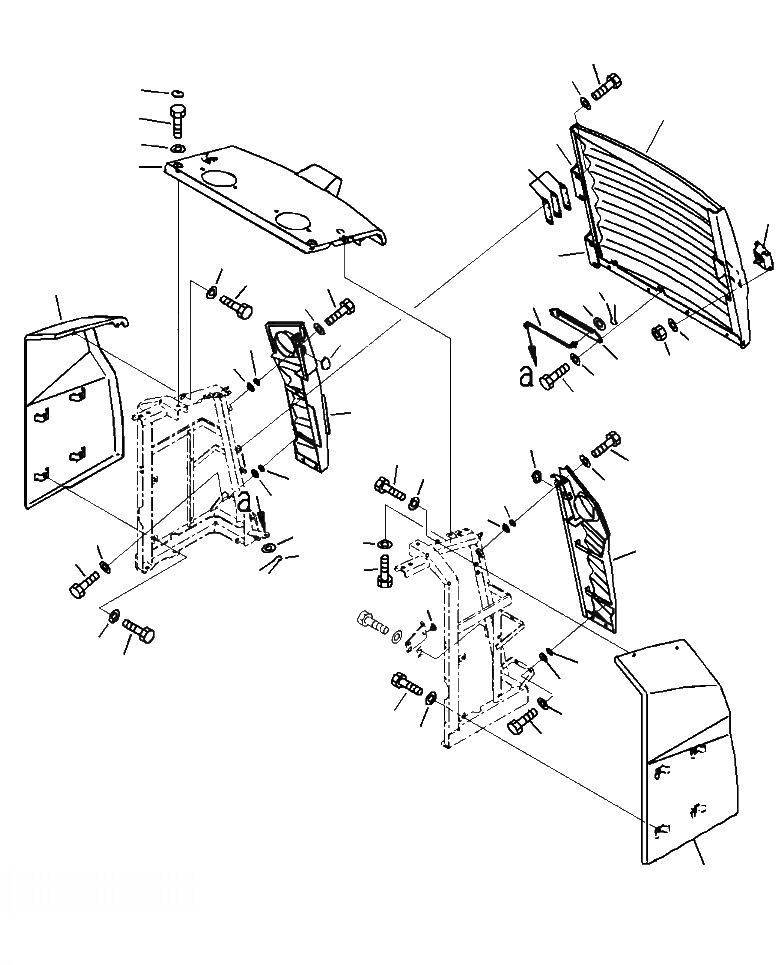 a

a