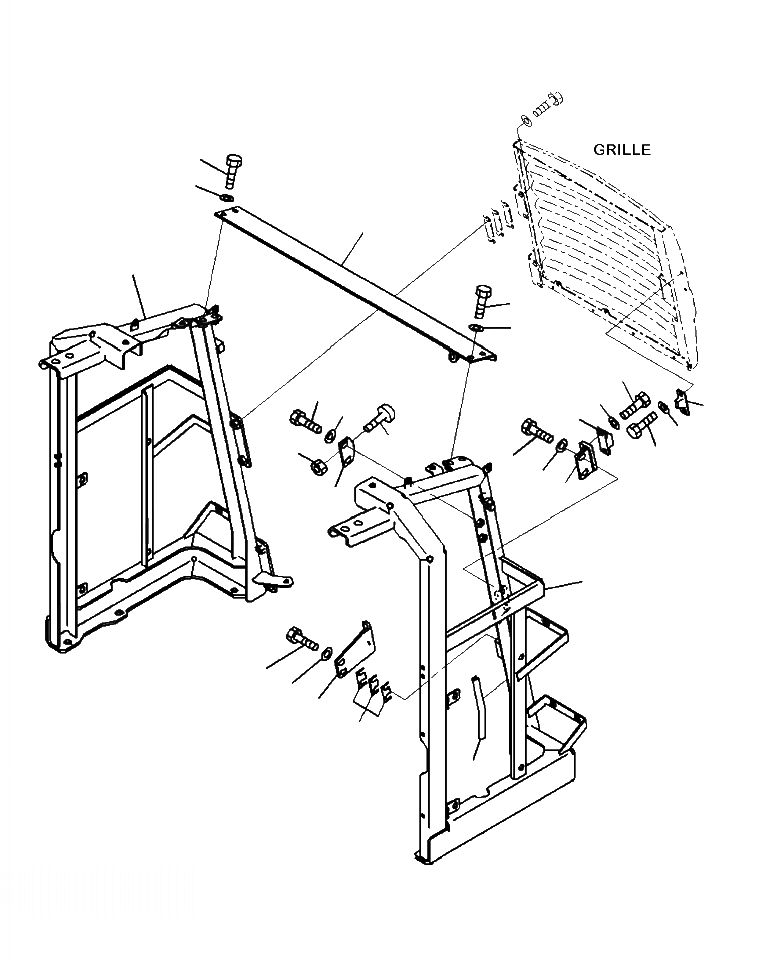 GRILLE