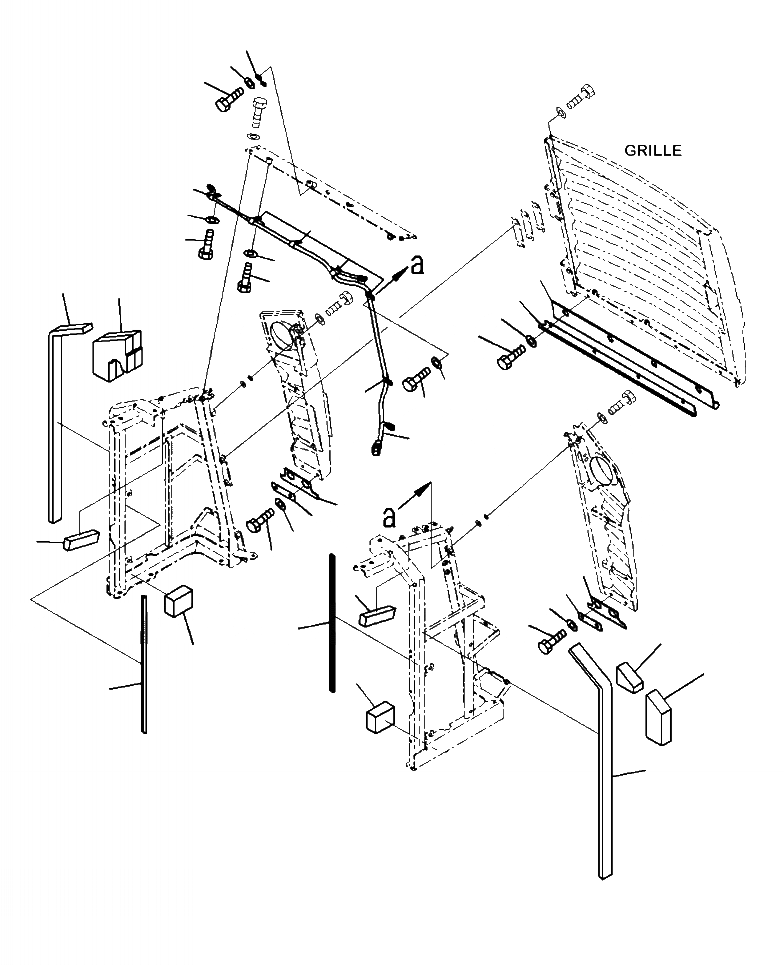 GRILLE

a

a