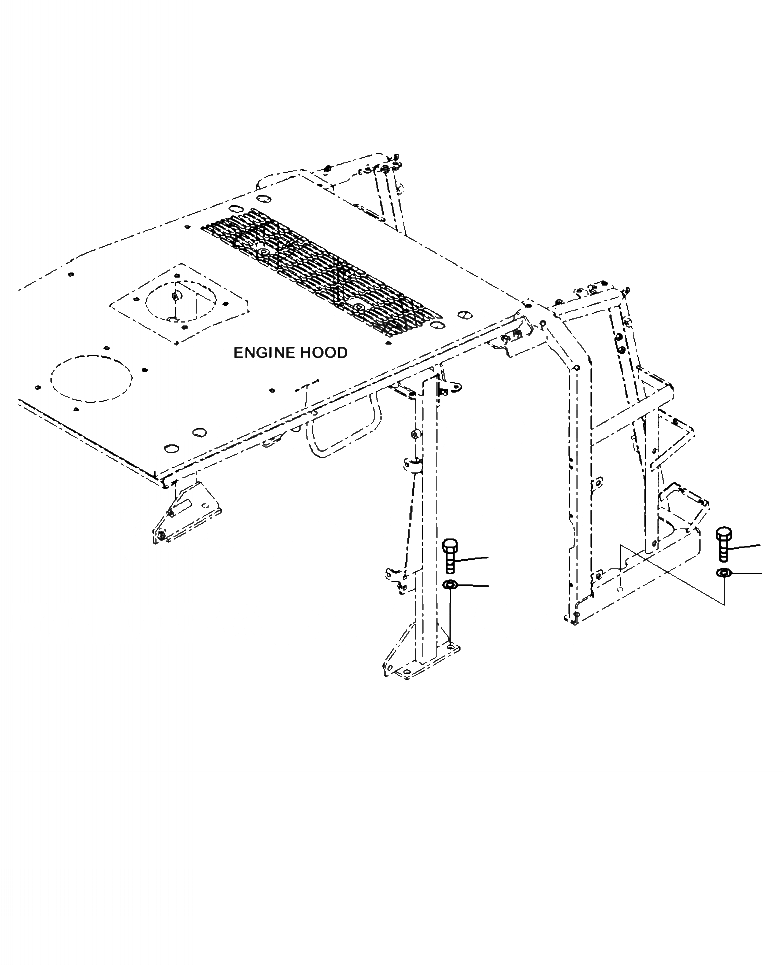 ENGINE HOOD