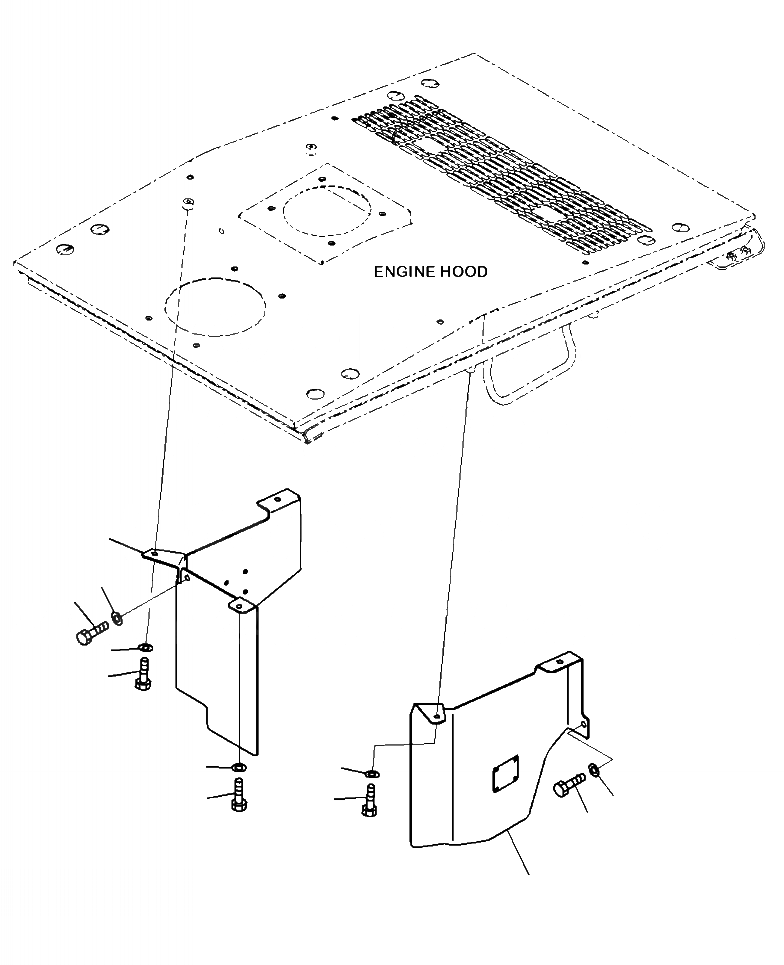 ENGINE HOOD