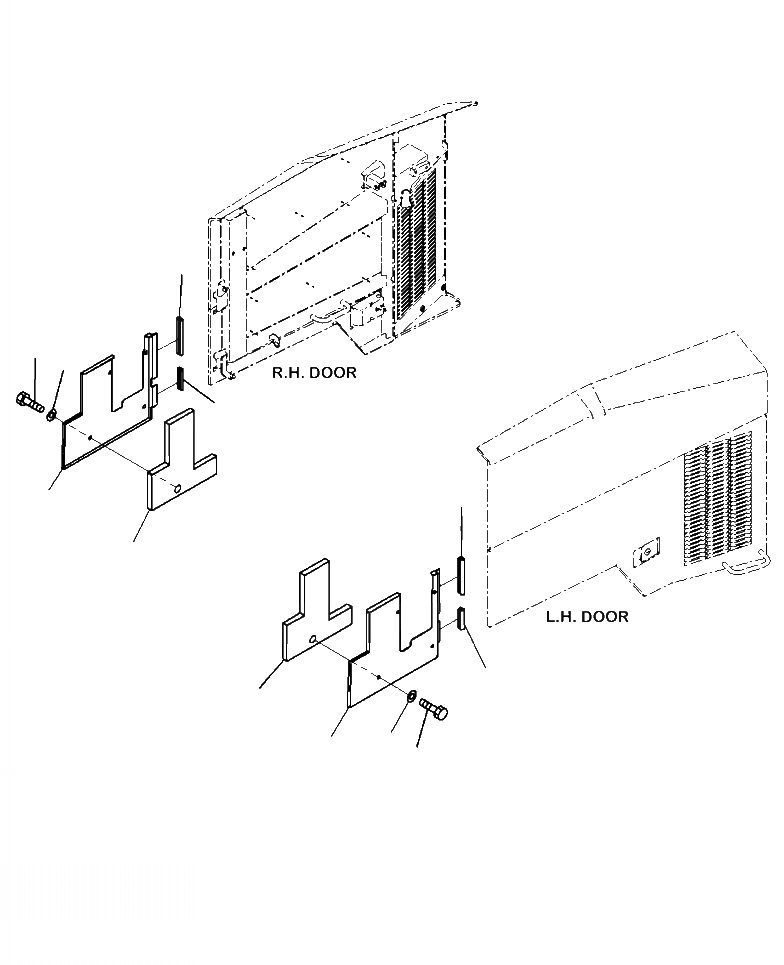 R.H. DOOR

L.H. DOOR