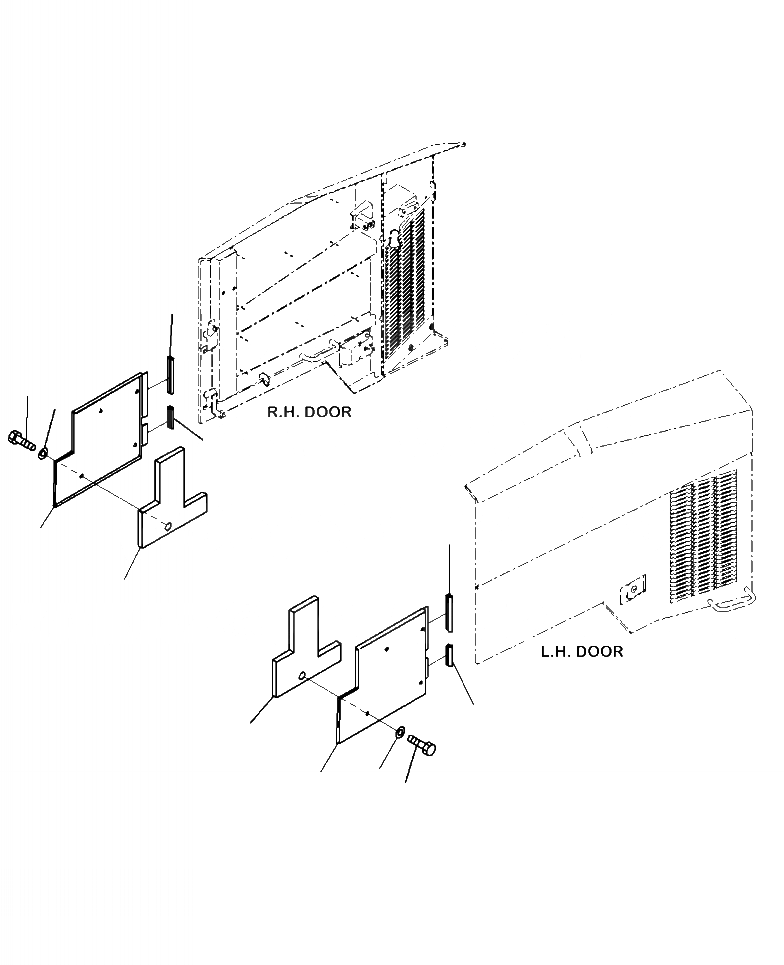 R.H. DOOR

L.H. DOOR