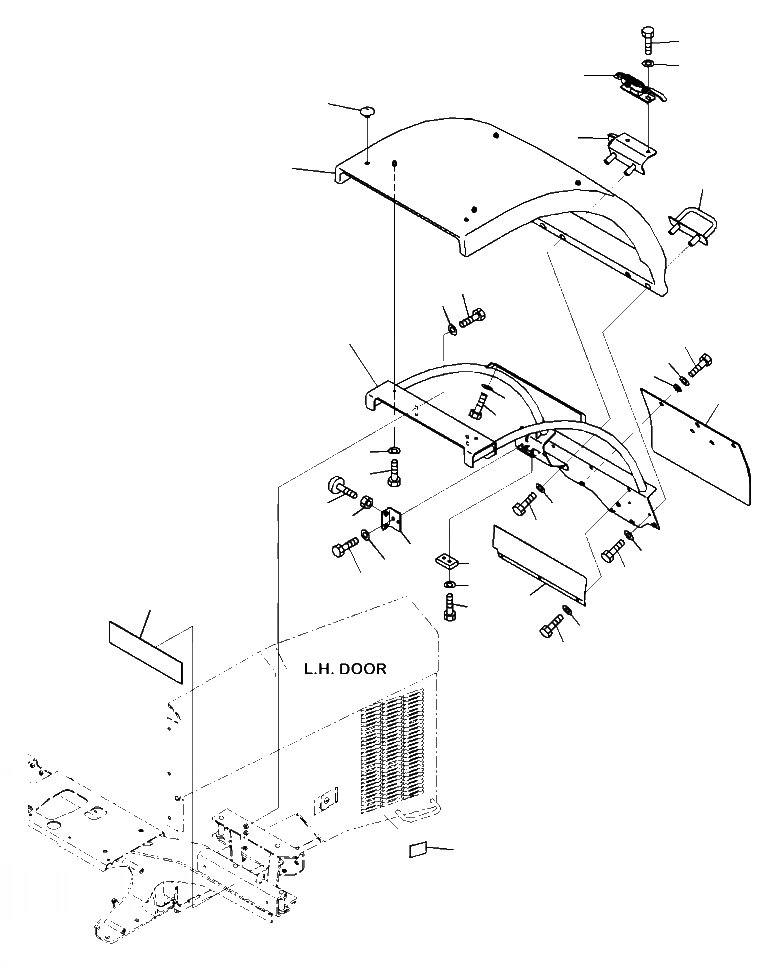 L.H. DOOR