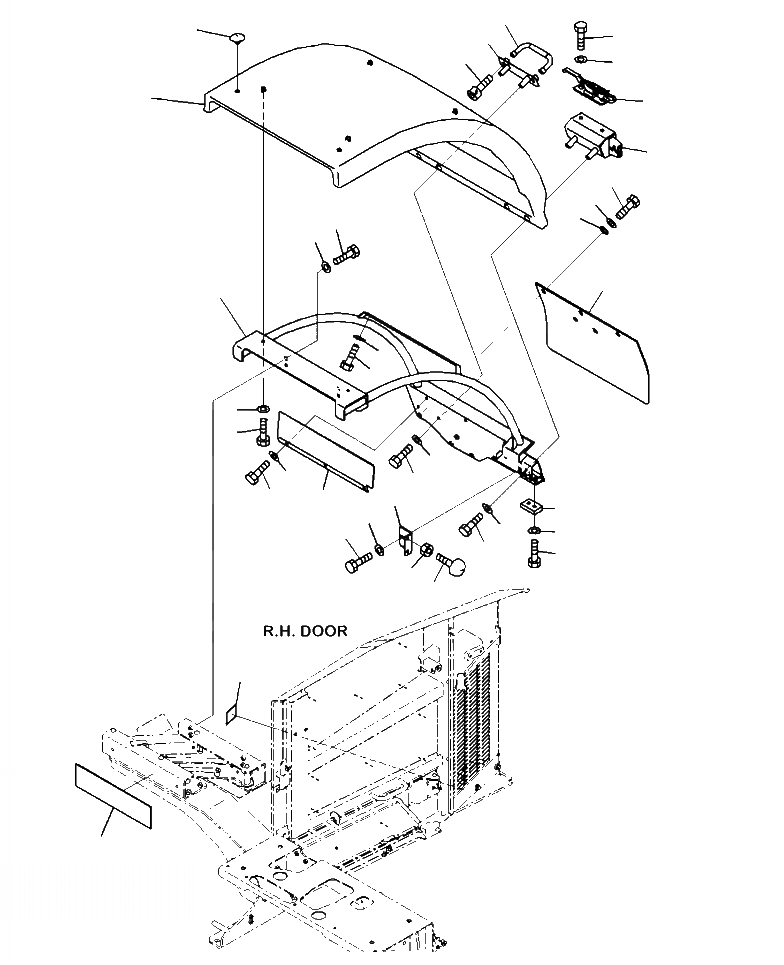 R.H. DOOR