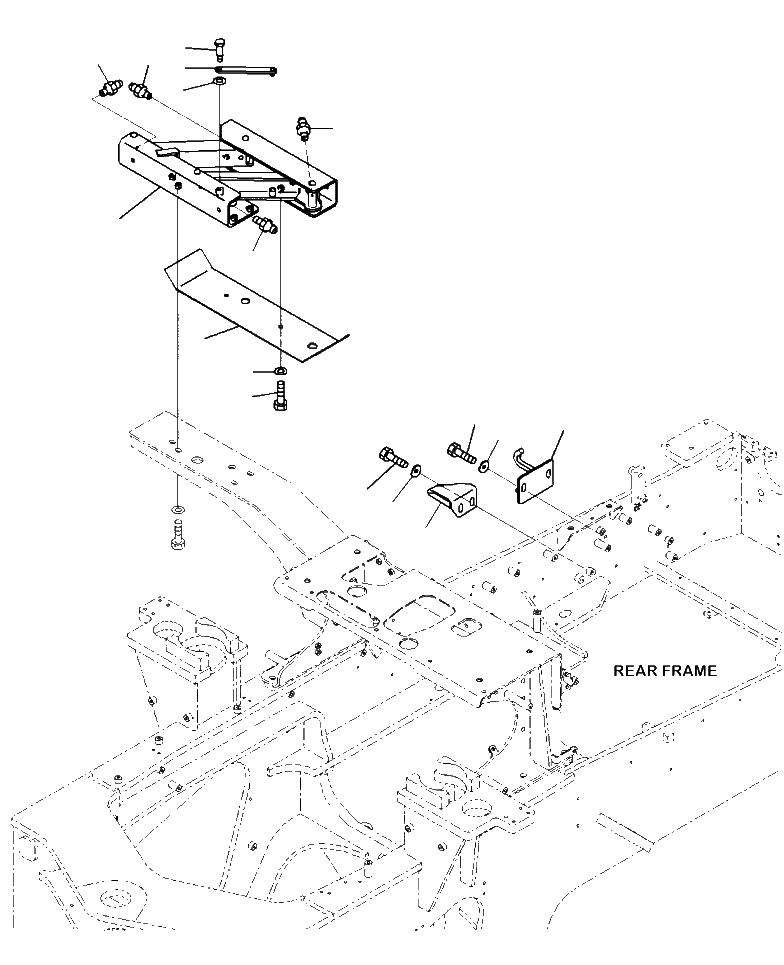 REAR FRAME