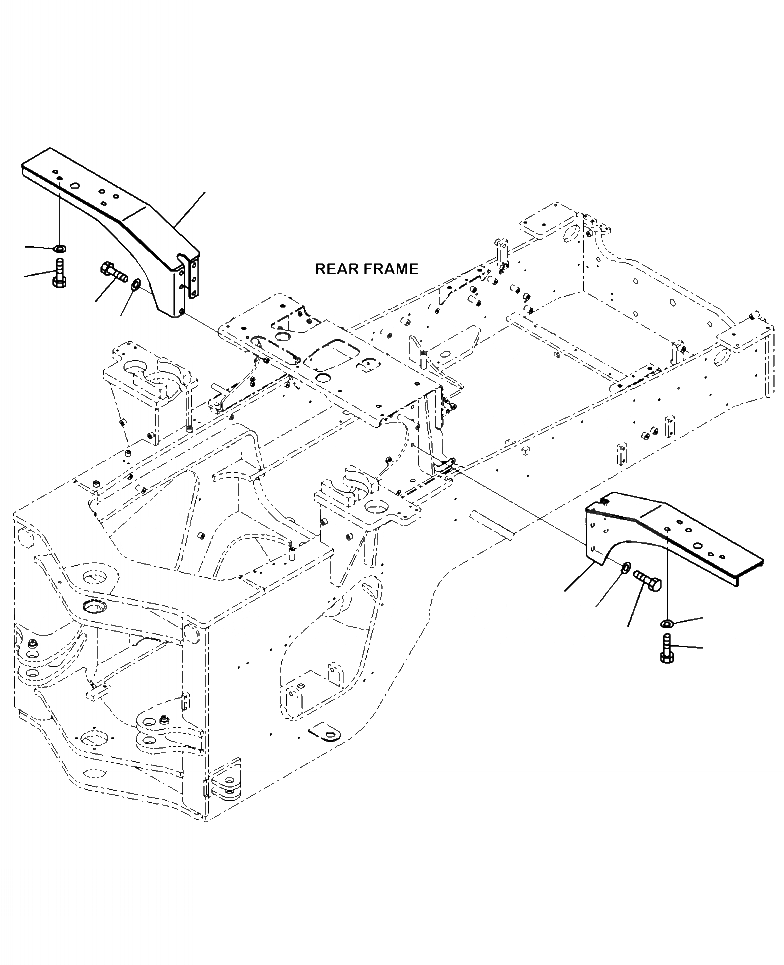 REAR FRAME