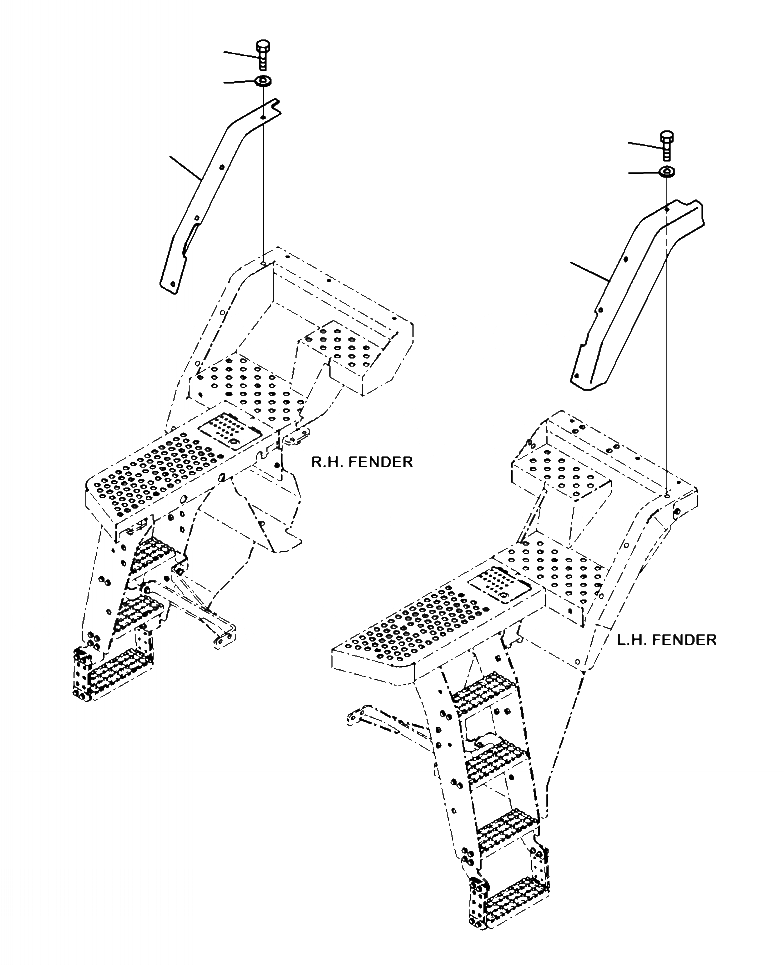 R.H. FENDER

L.H. FENDER