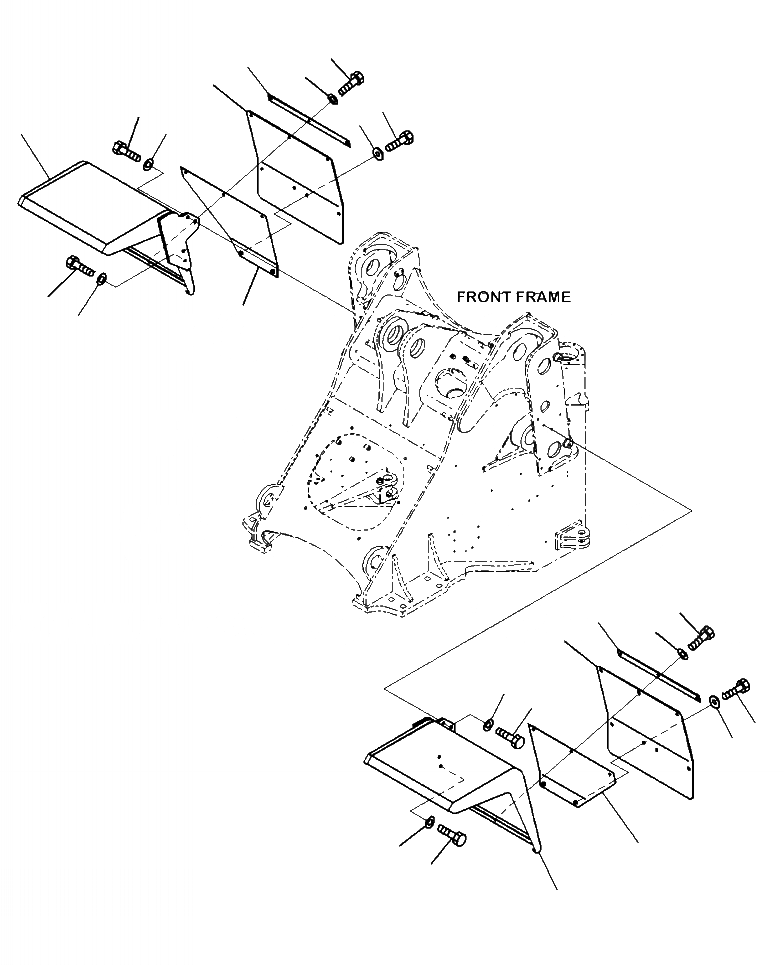 FRONT FRAME