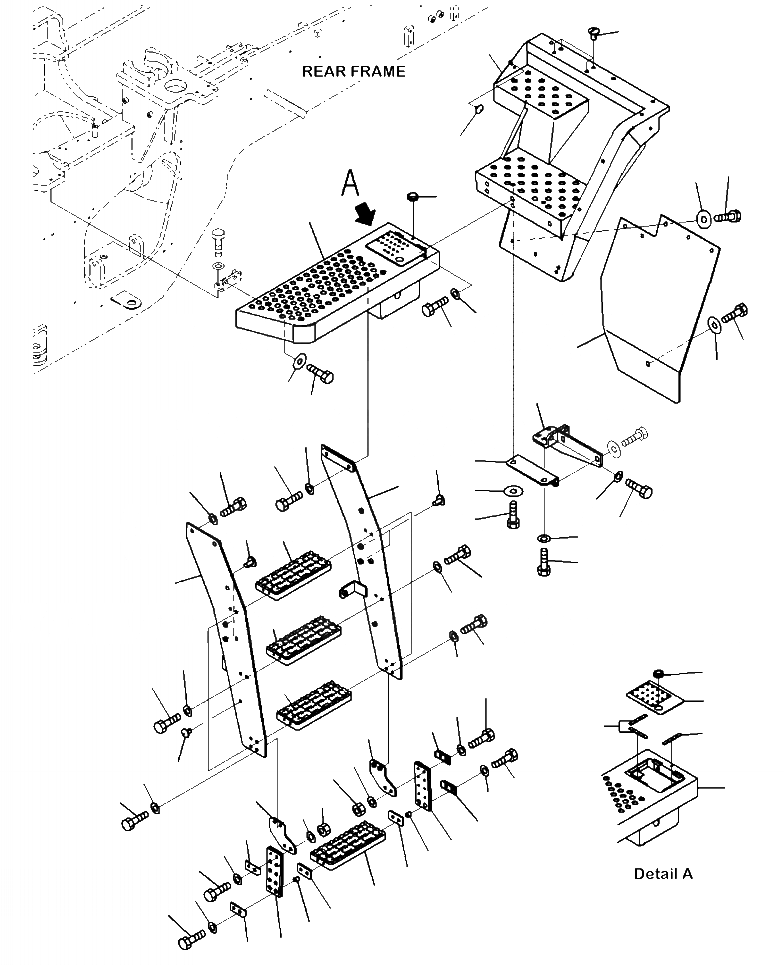 REAR FRAME

A

Detail A