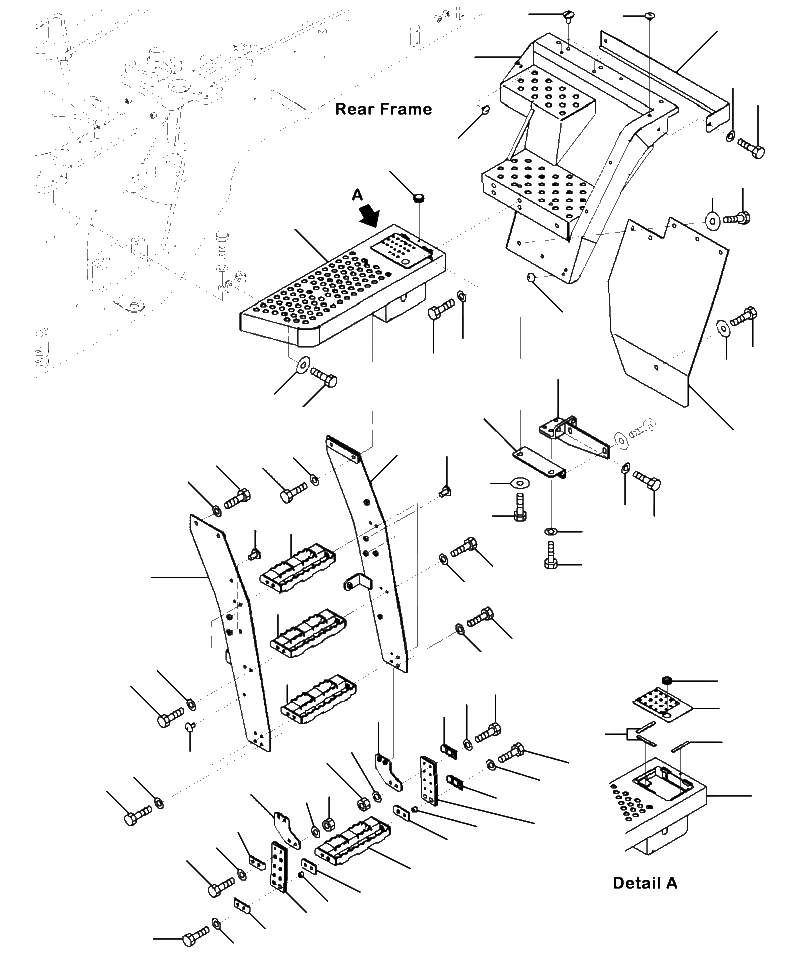 Rear Frame

A

Detail A