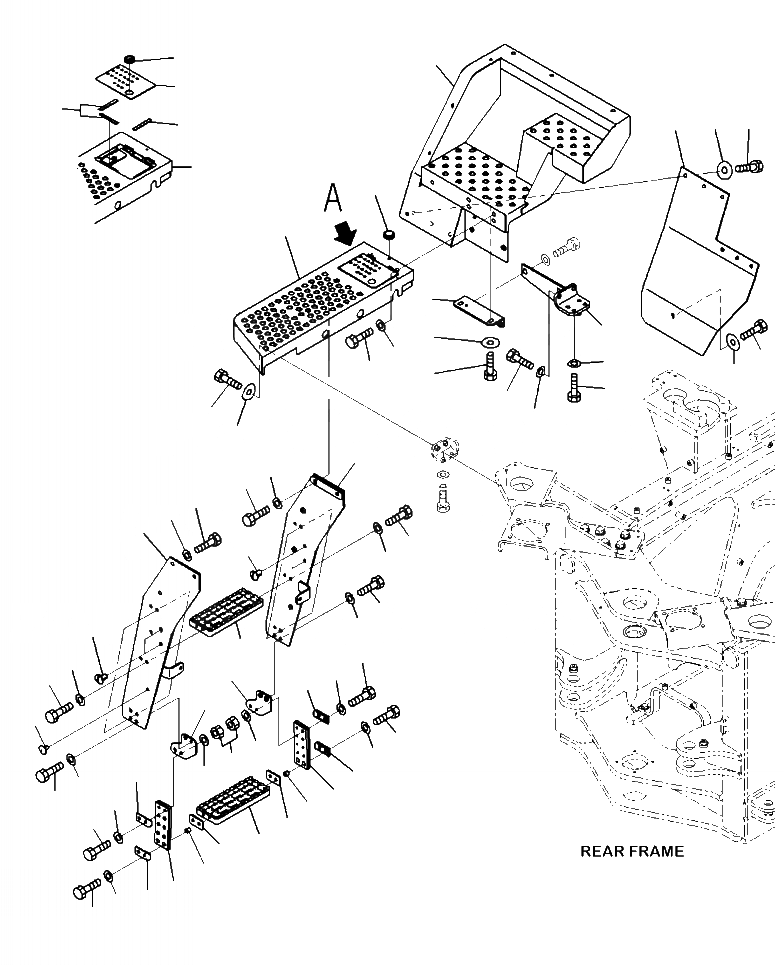 A

REAR FRAME