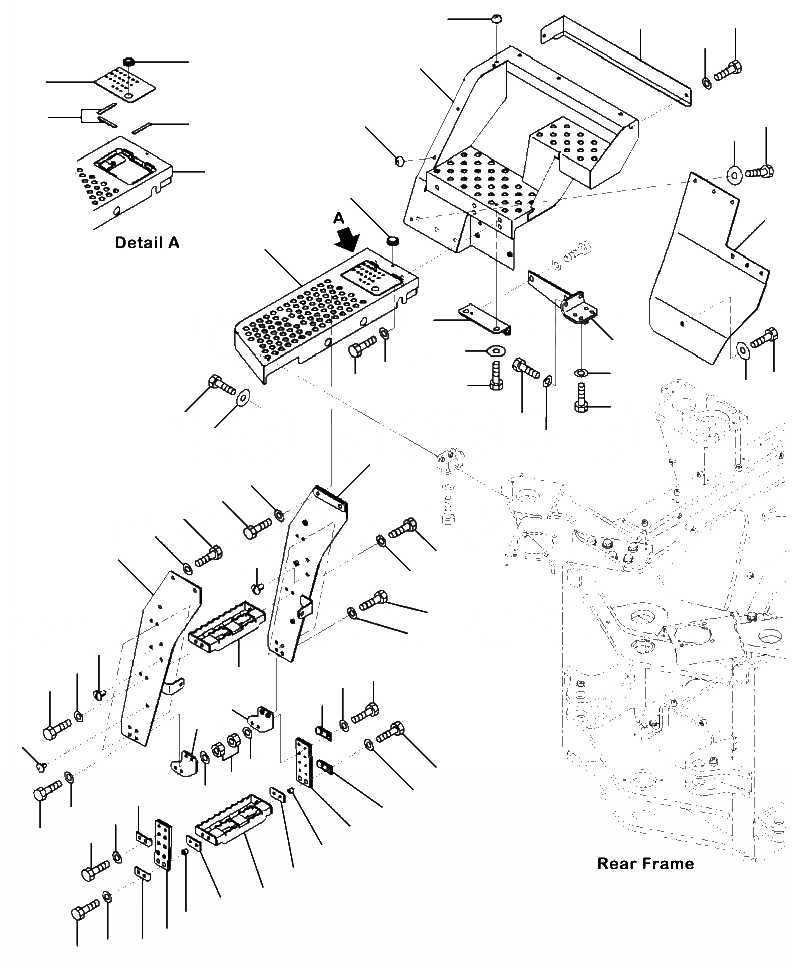 Detail A

A

Rear Frame