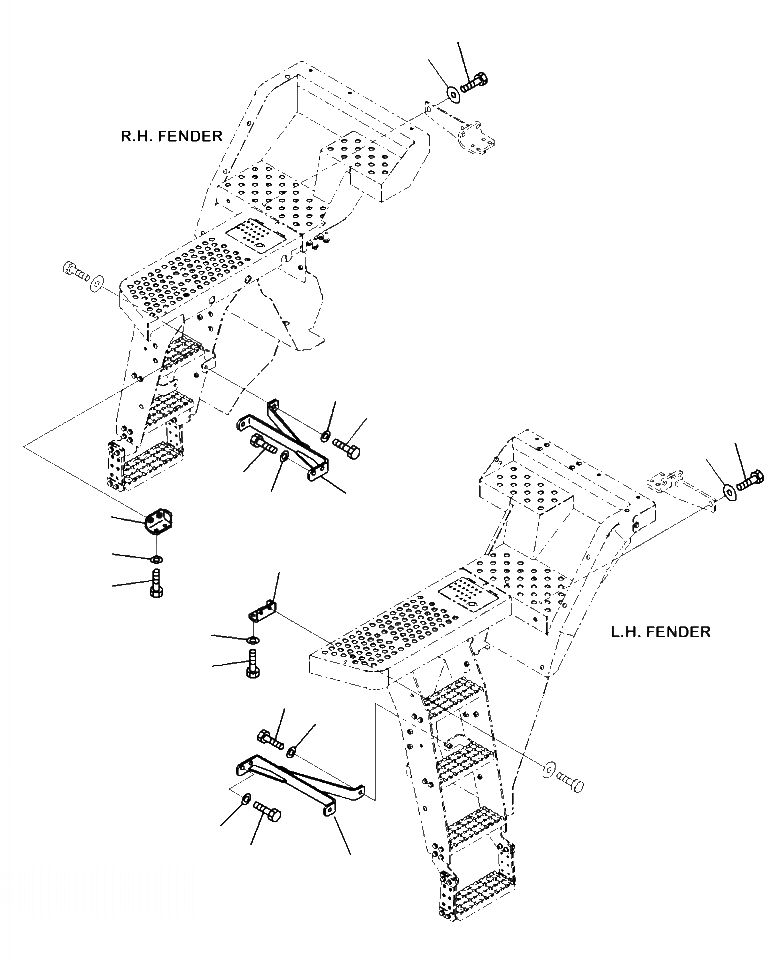 R.H. FENDER

L.H. FENDER