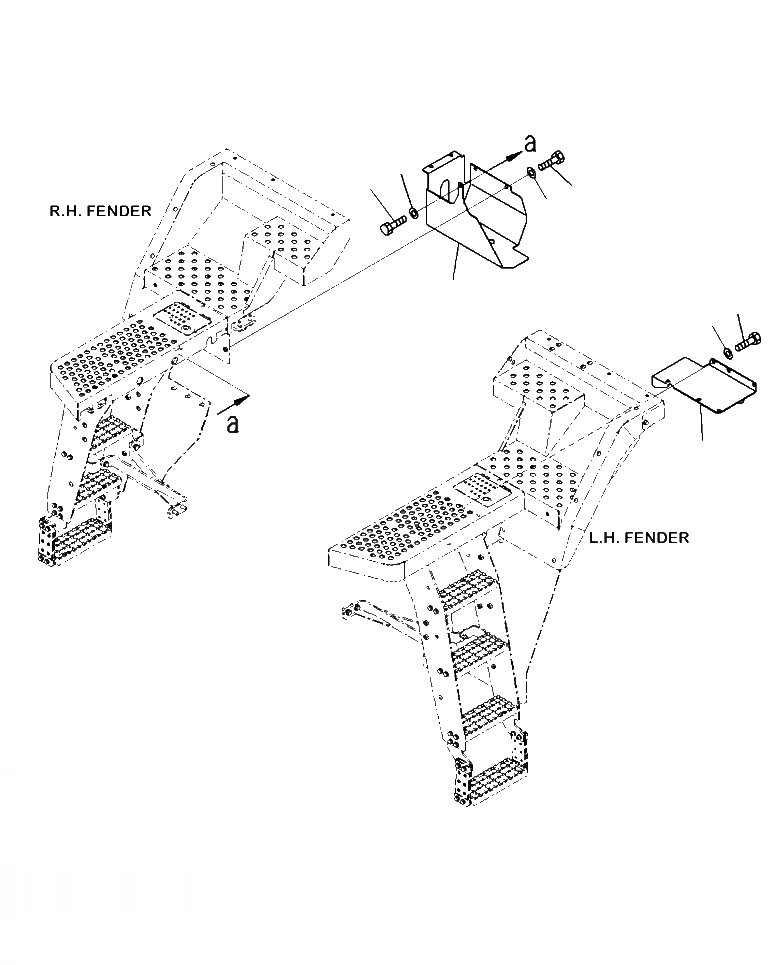 R.H. FENDER

a

a

L.H. FENDER