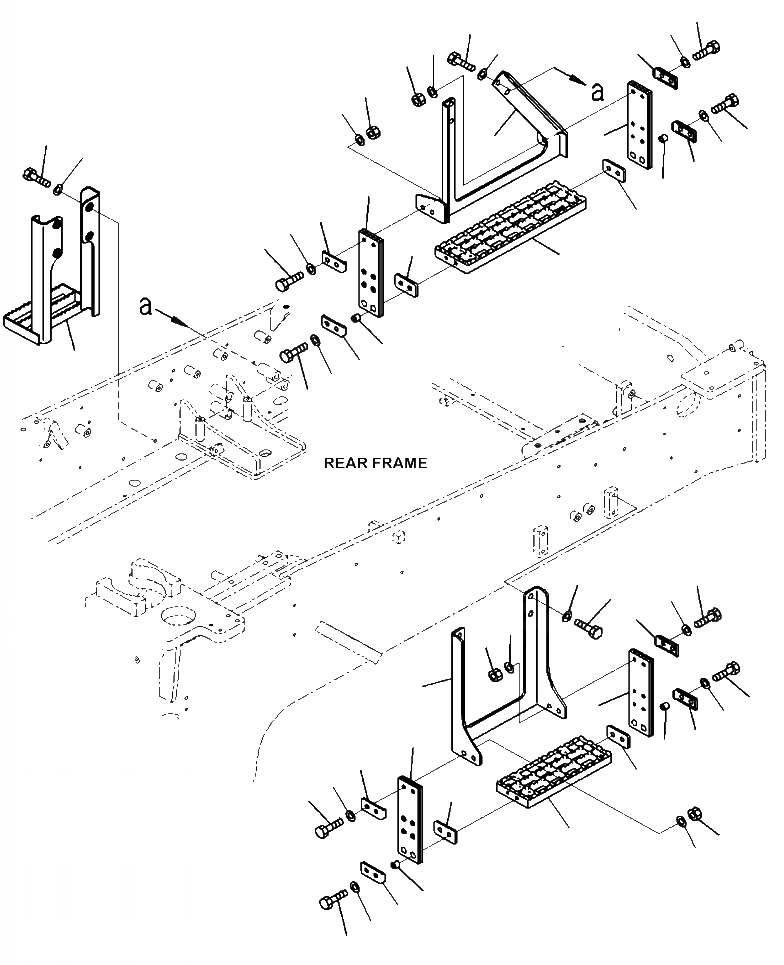 a

a

REAR FRAME