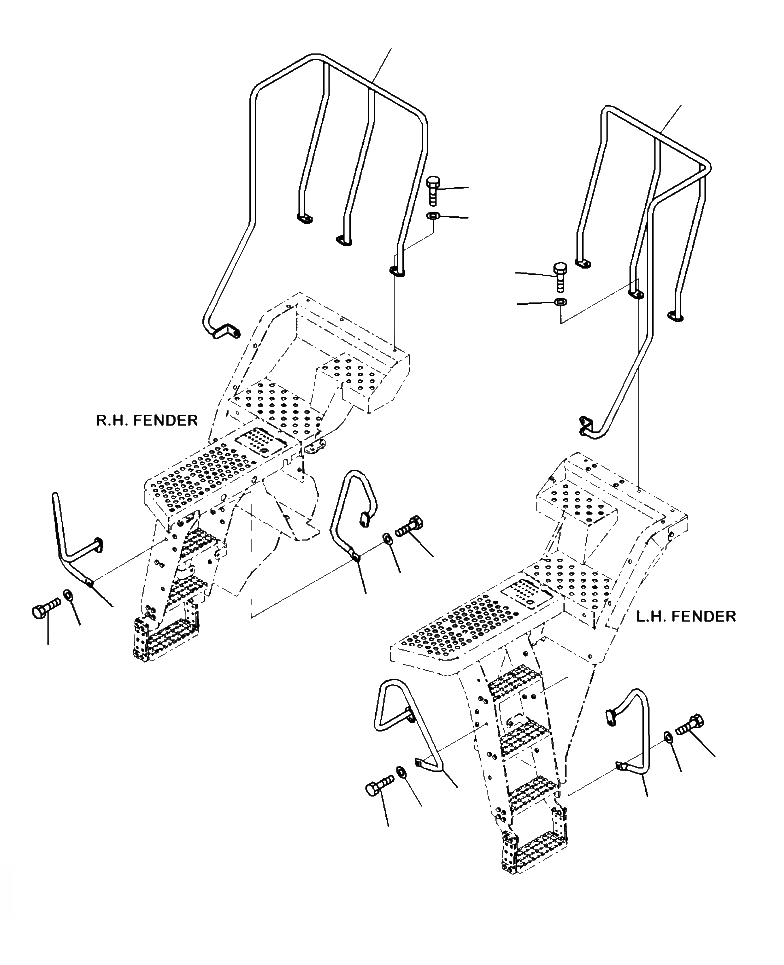 R.H. FENDER

L.H. FENDER