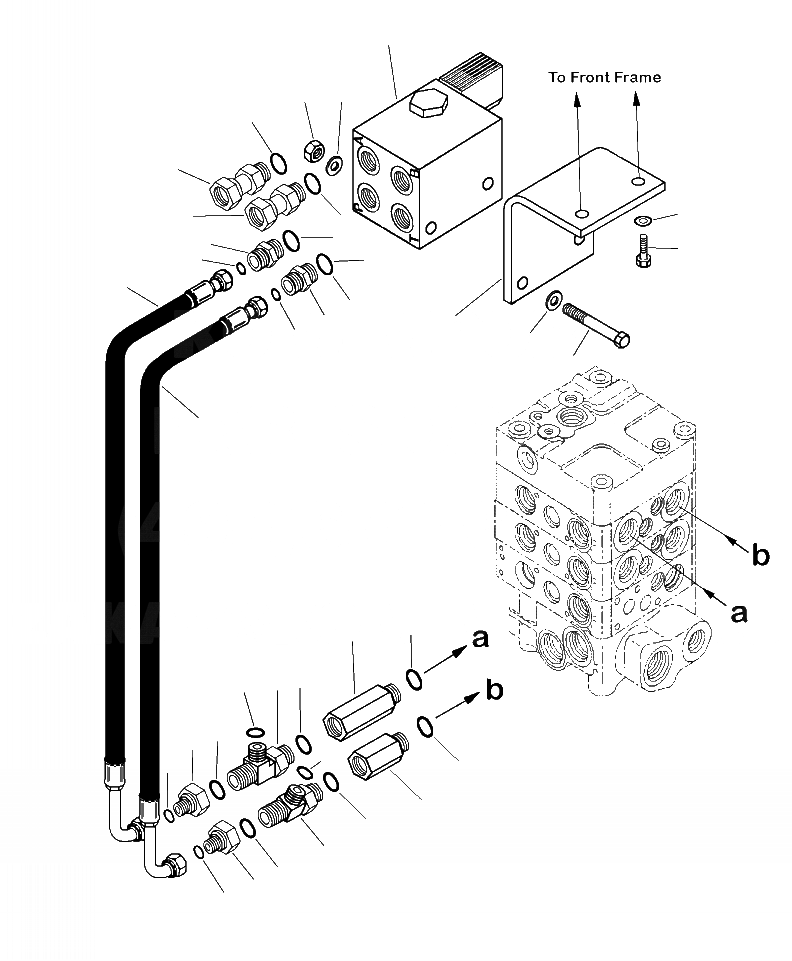 To Front Frame

b

a

a

b