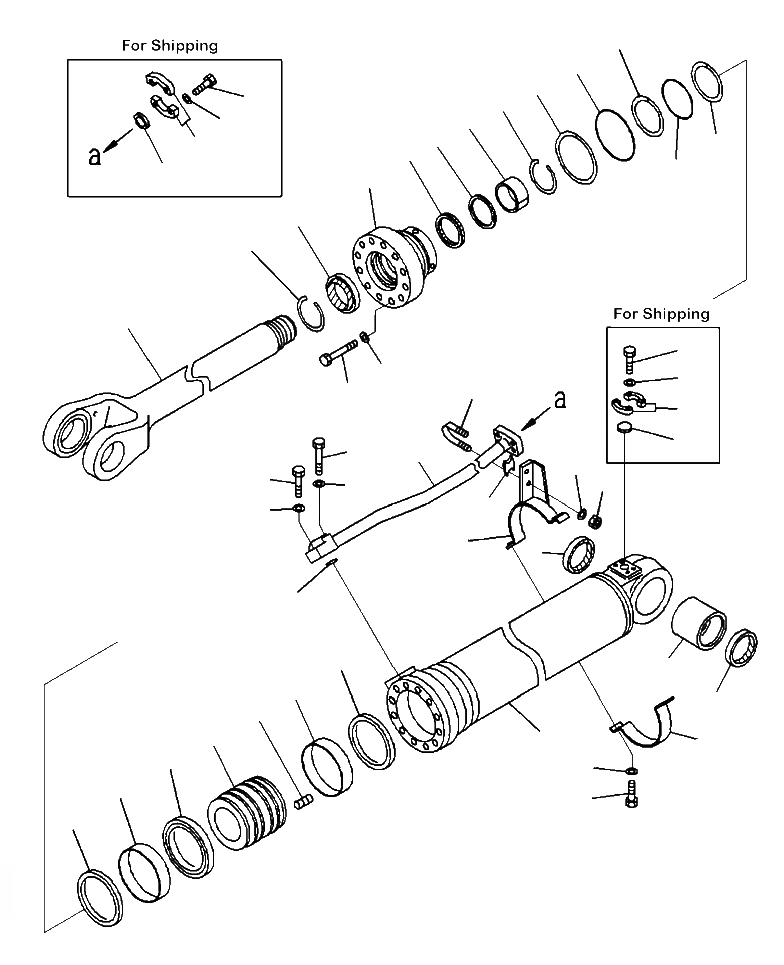 For Shipping

a

For Shipping

a