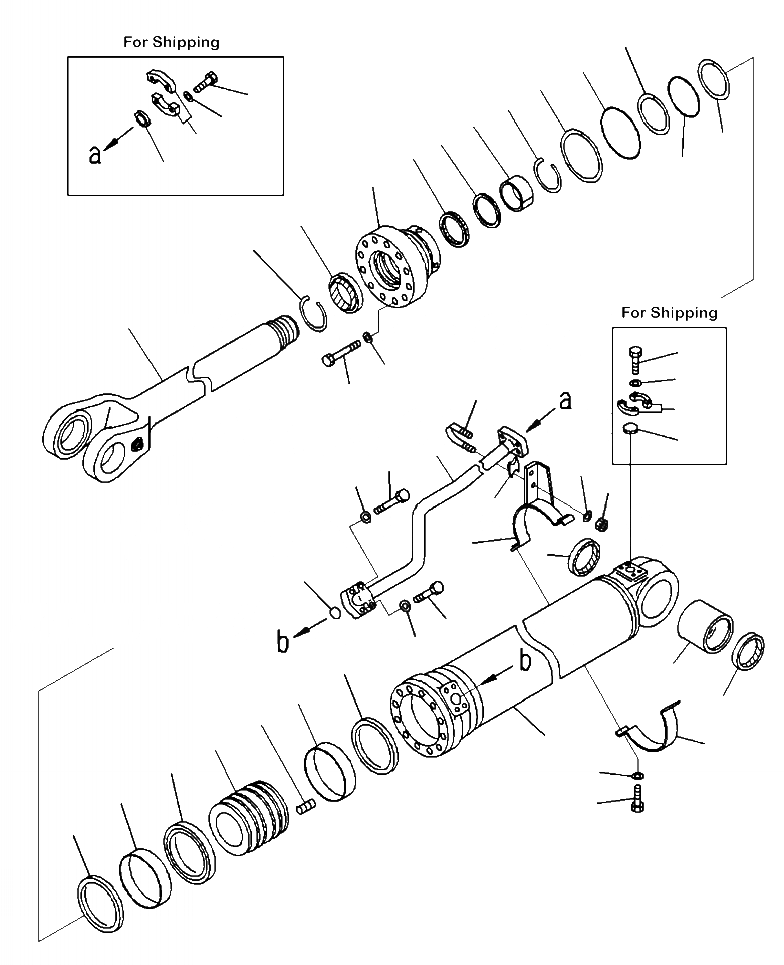 For Shipping

a

For Shipping

a

b

b